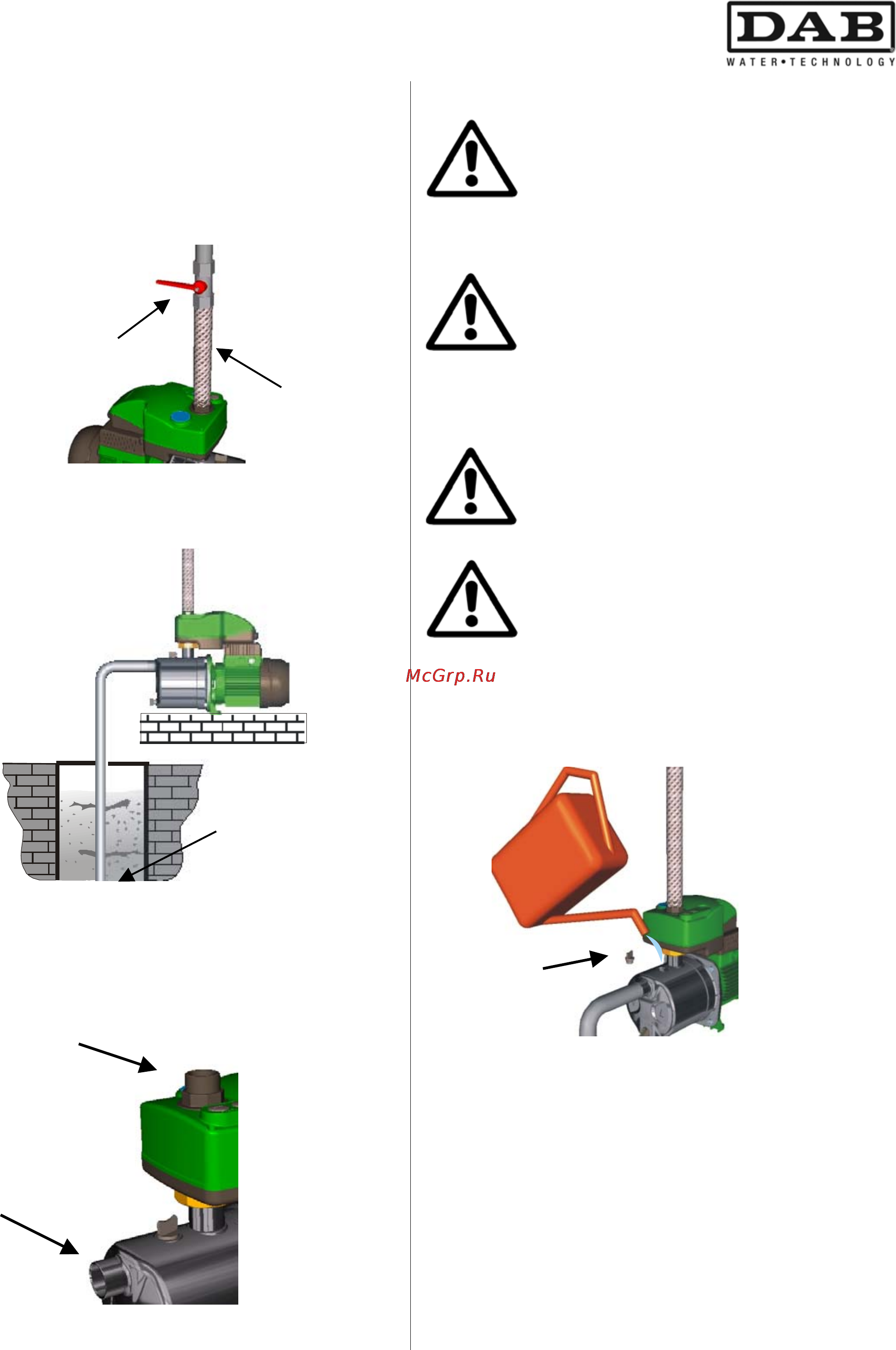 DAB
WATER•TECHNOLOGY

McGrp.Ru