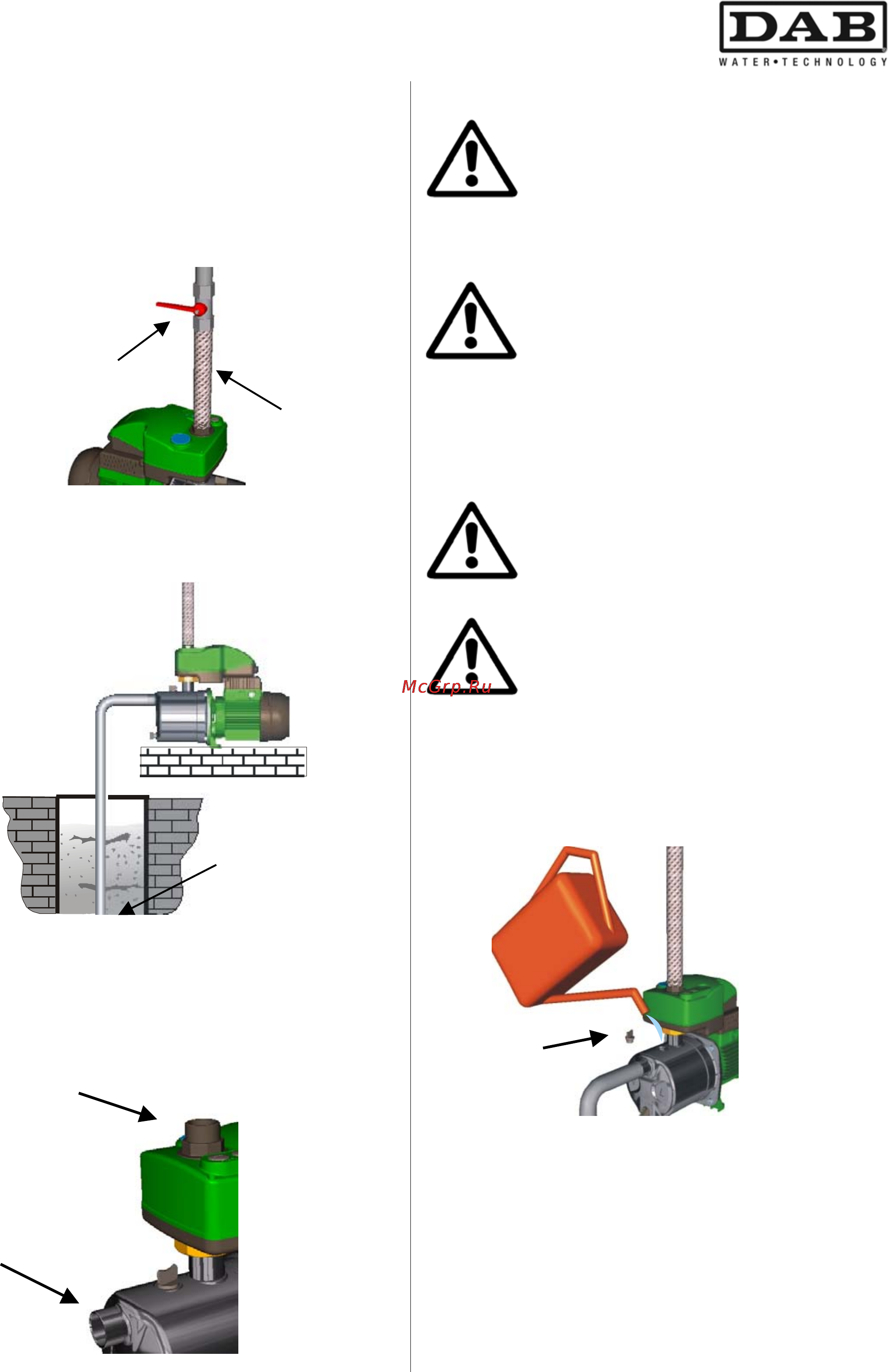 DAB
WATER•TECHNOLOGY

McGrp.Ru