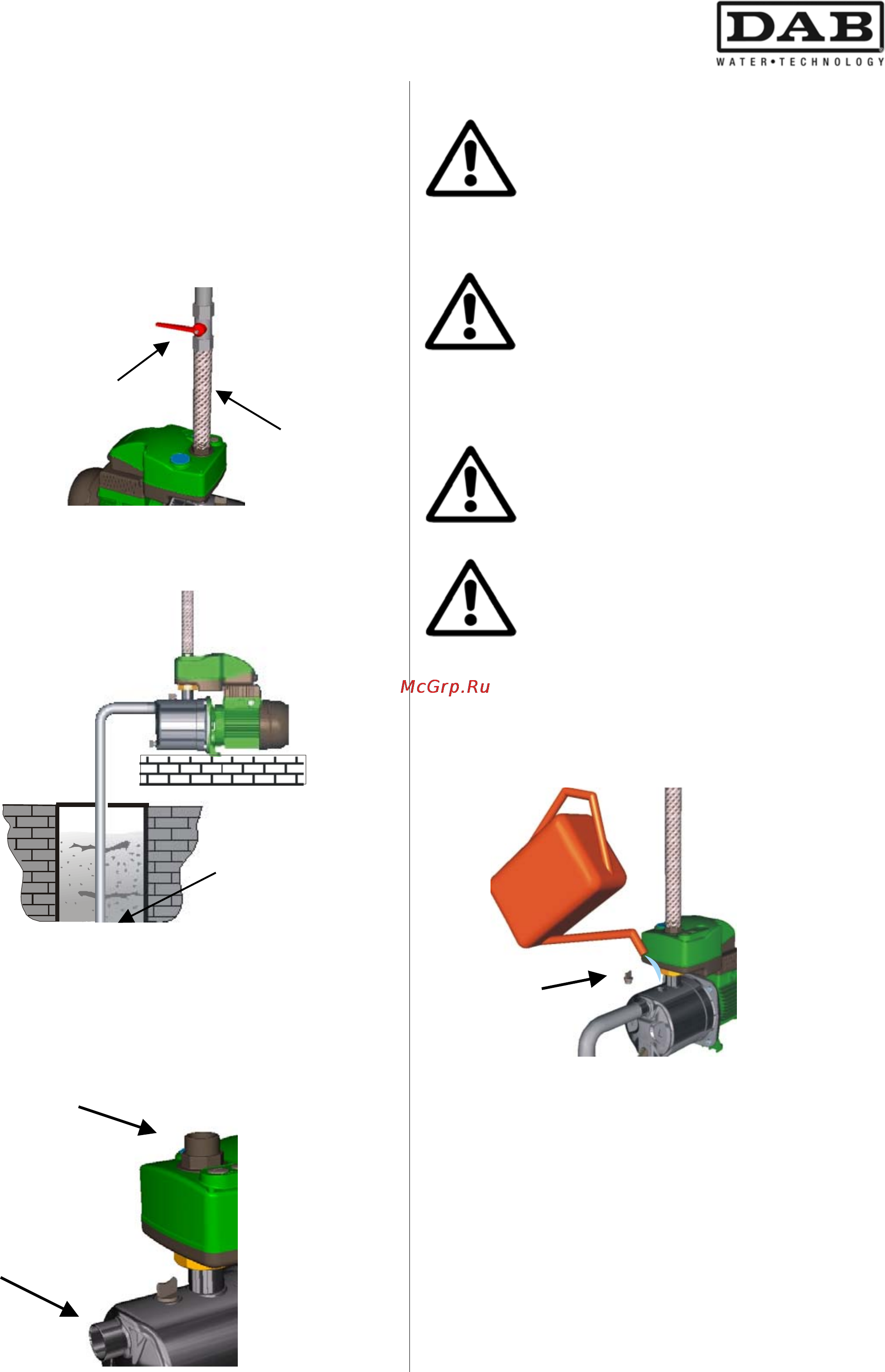 DAB
WATER•TECHNOLOGY

McGrp.Ru