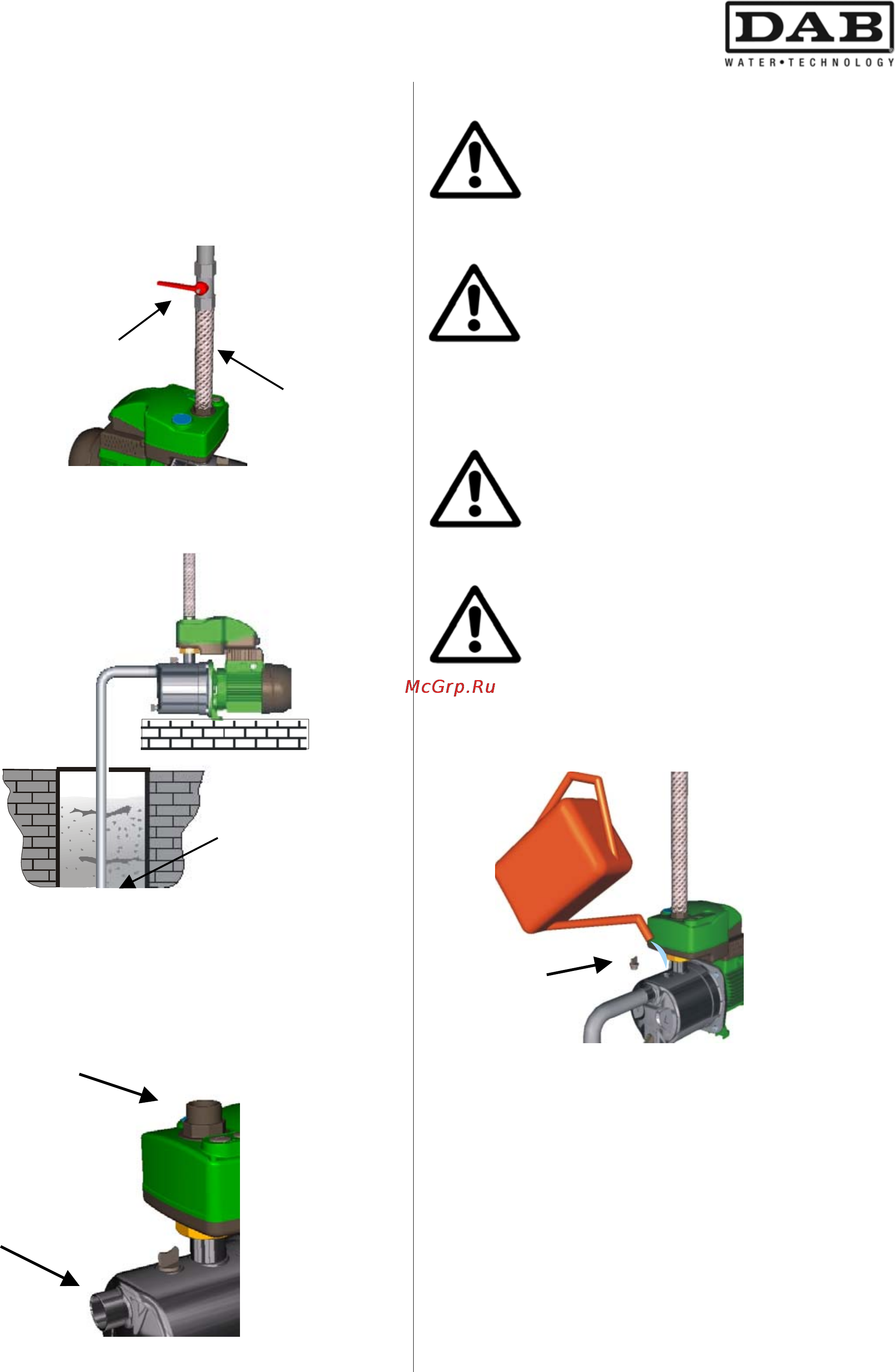 DAB
WATER•TECHNOLOGY

McGrp.Ru