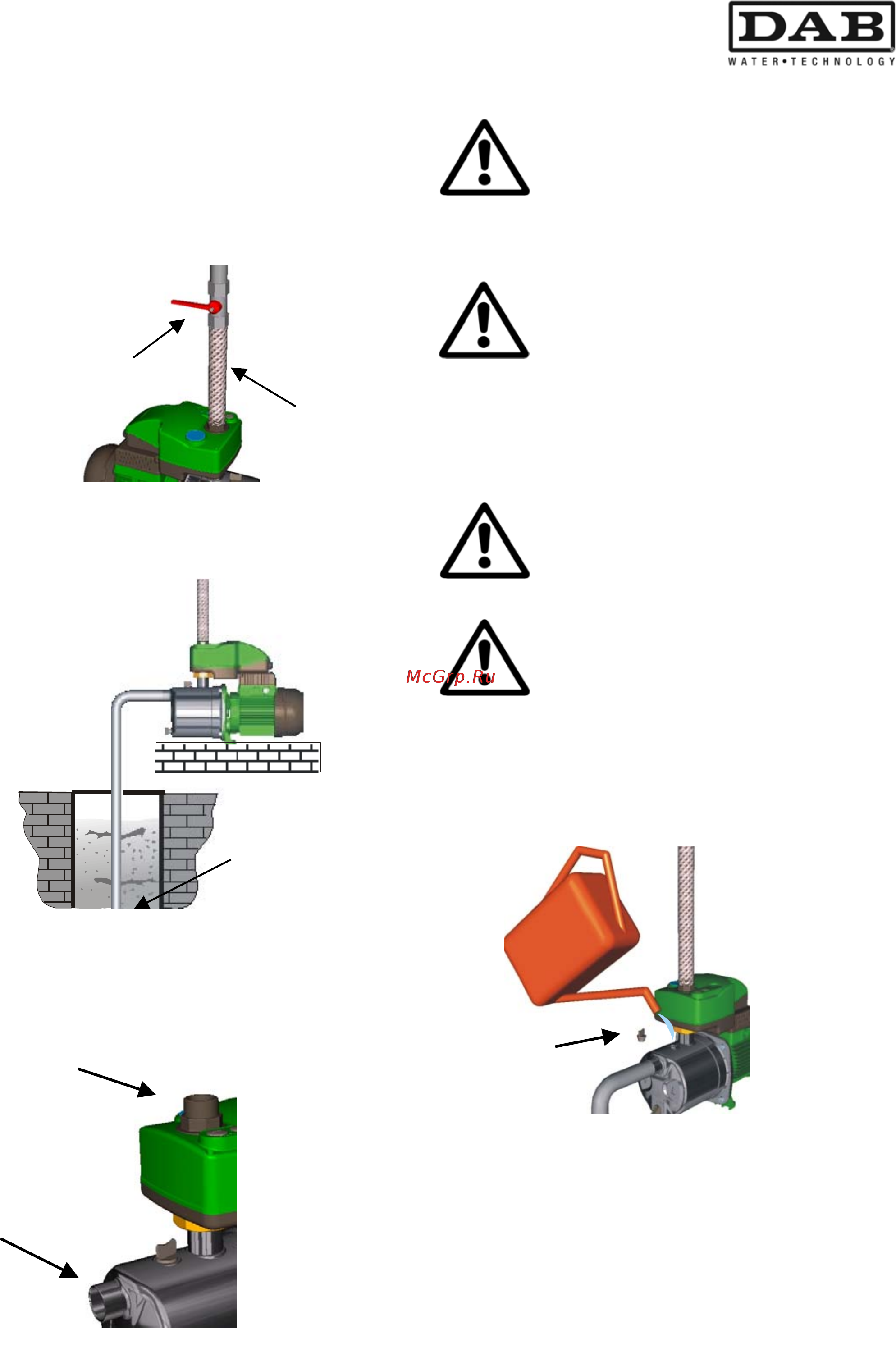 DAB
WATER•TECHNOLOGY

McGrp.Ru