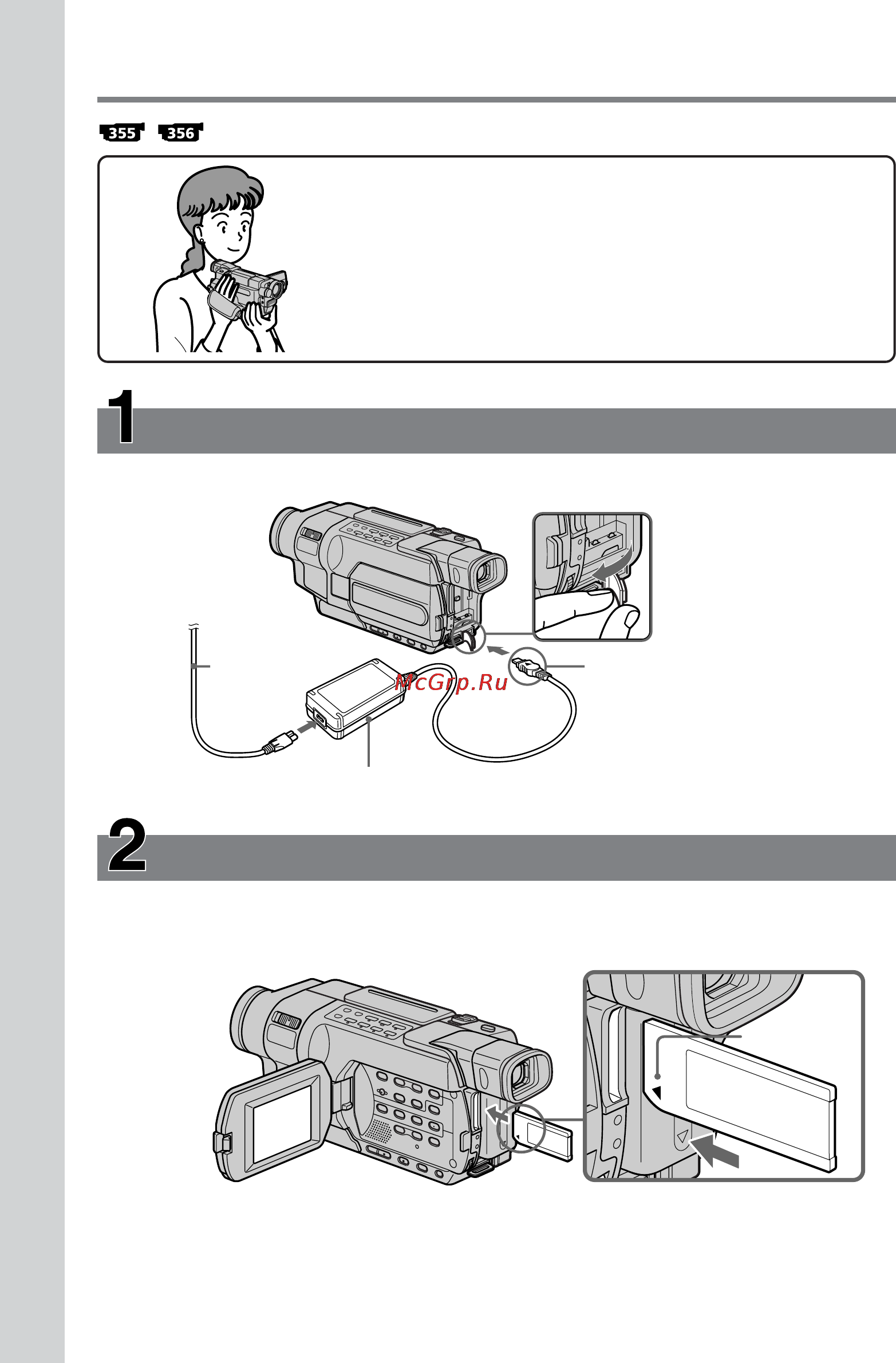 355 356

1

McGrp.Ru

2