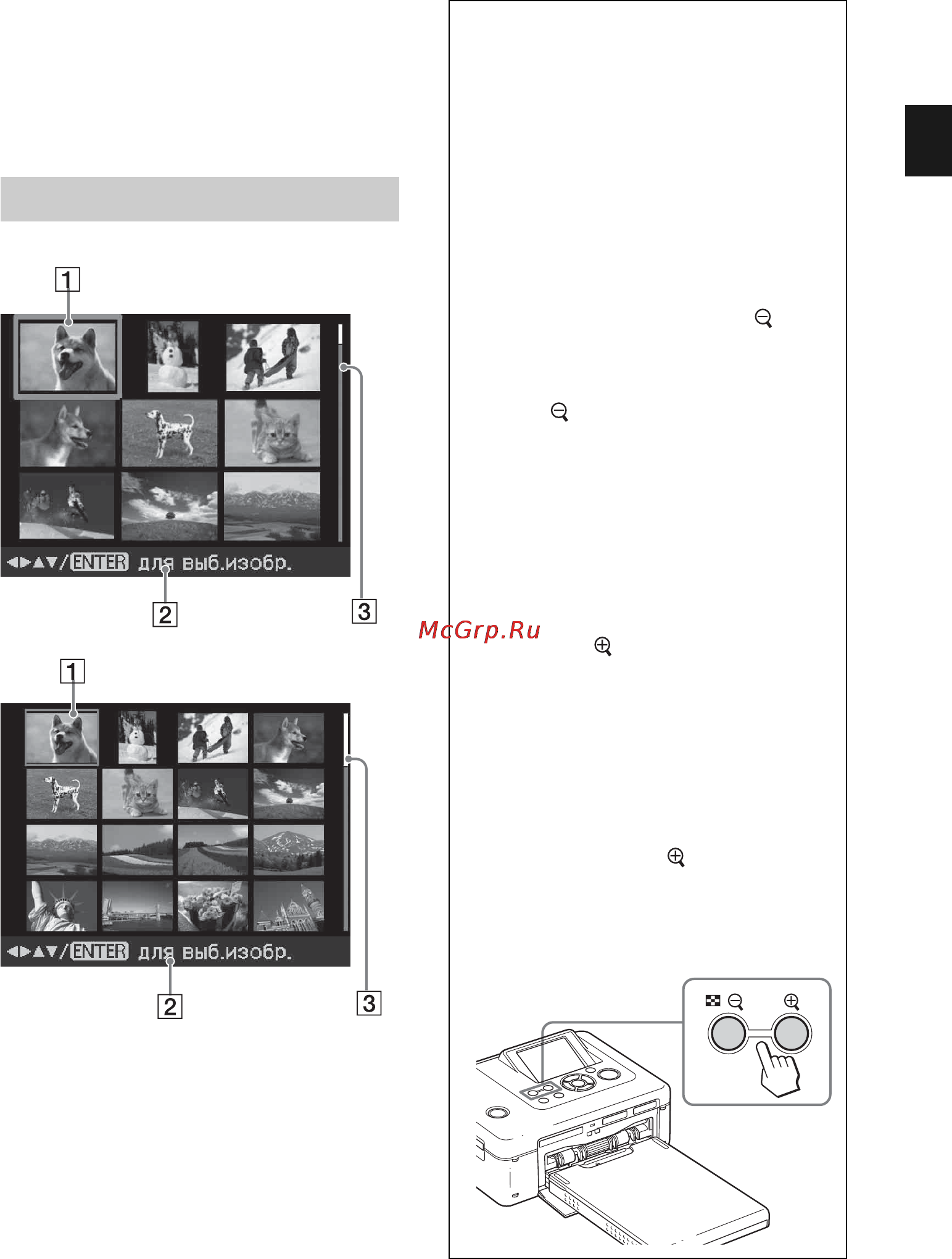 1

◀▶▲▼/ENTER для выб.изобр.

2

3

1

◀▶▲▼/ENTER для выб.изобр.

2

3

McGrp.Ru