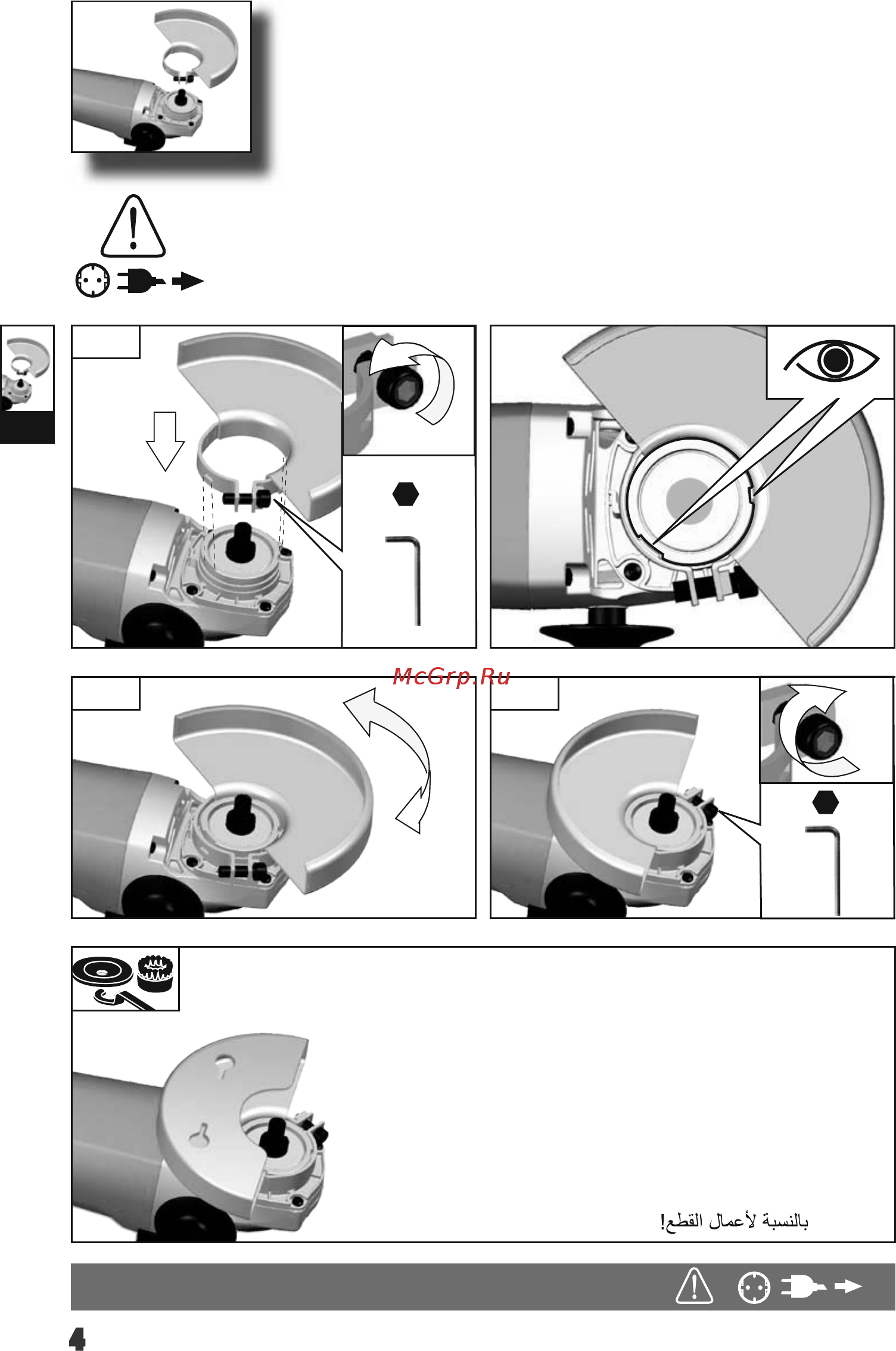 McGrp.Ru

بالنسبة لأعمال القطع!

4