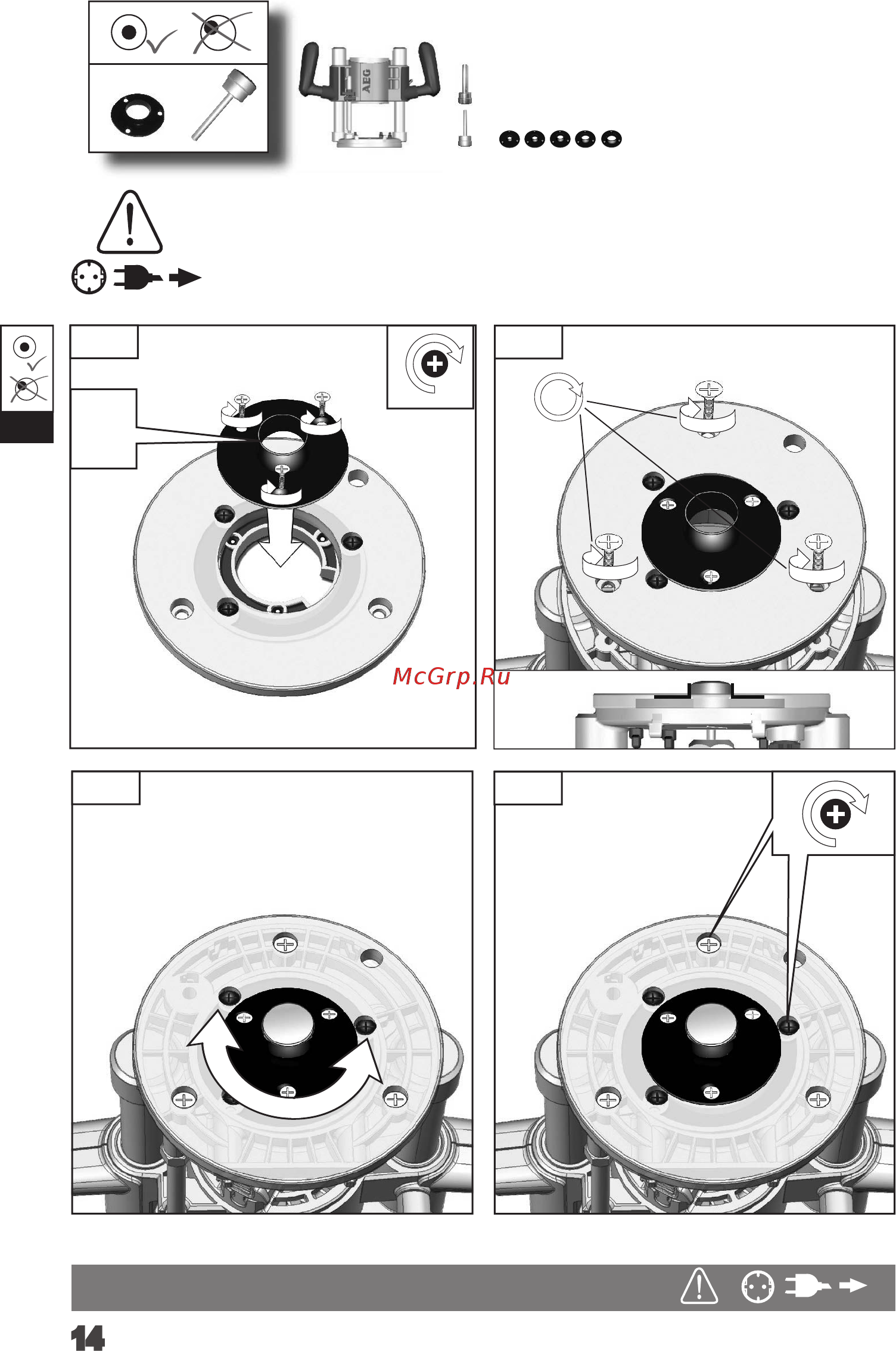 AEG

McGrp.Ru

14