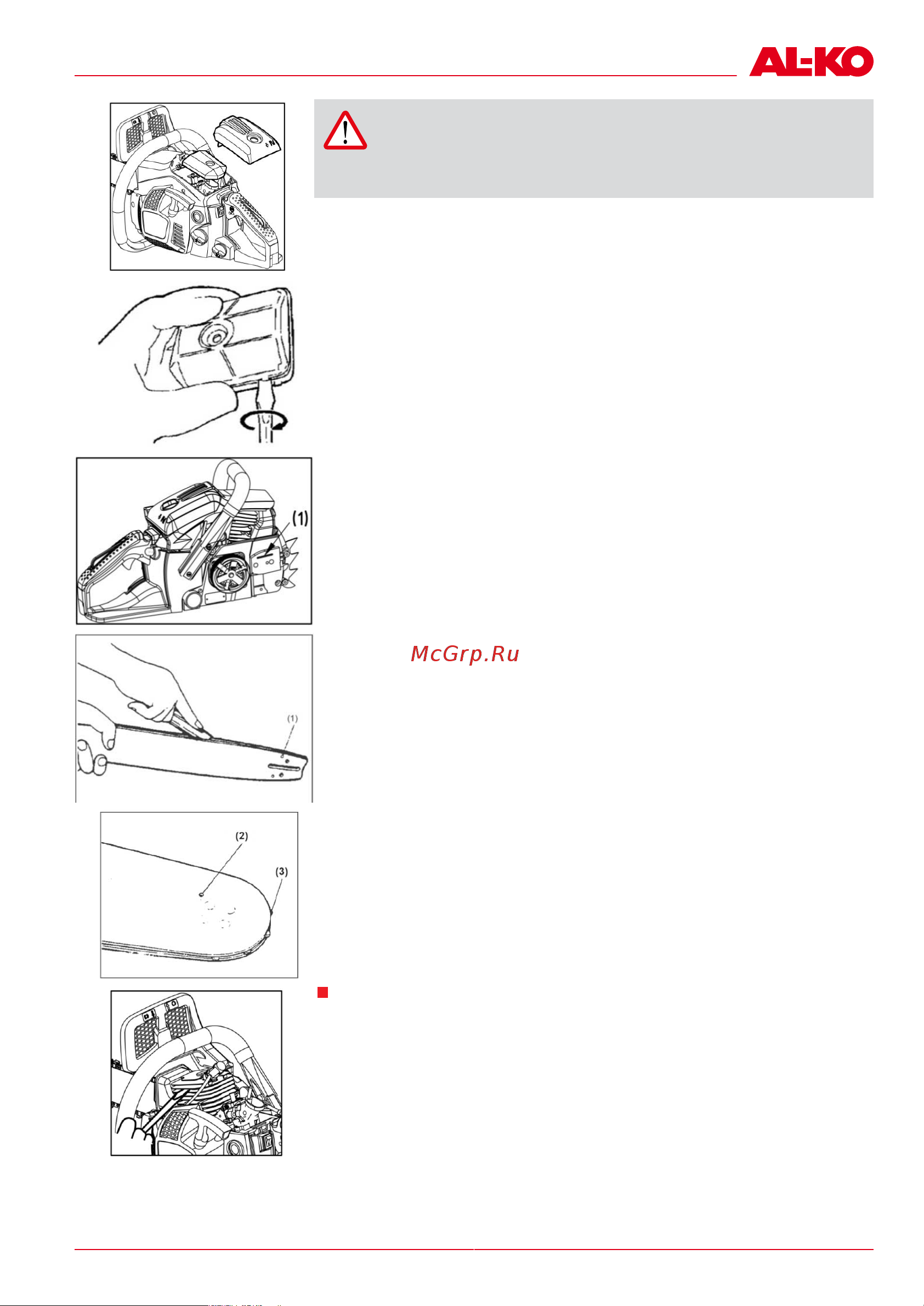 AL-KO

(1)

McGrp.Ru

(1)

(2)

(3)