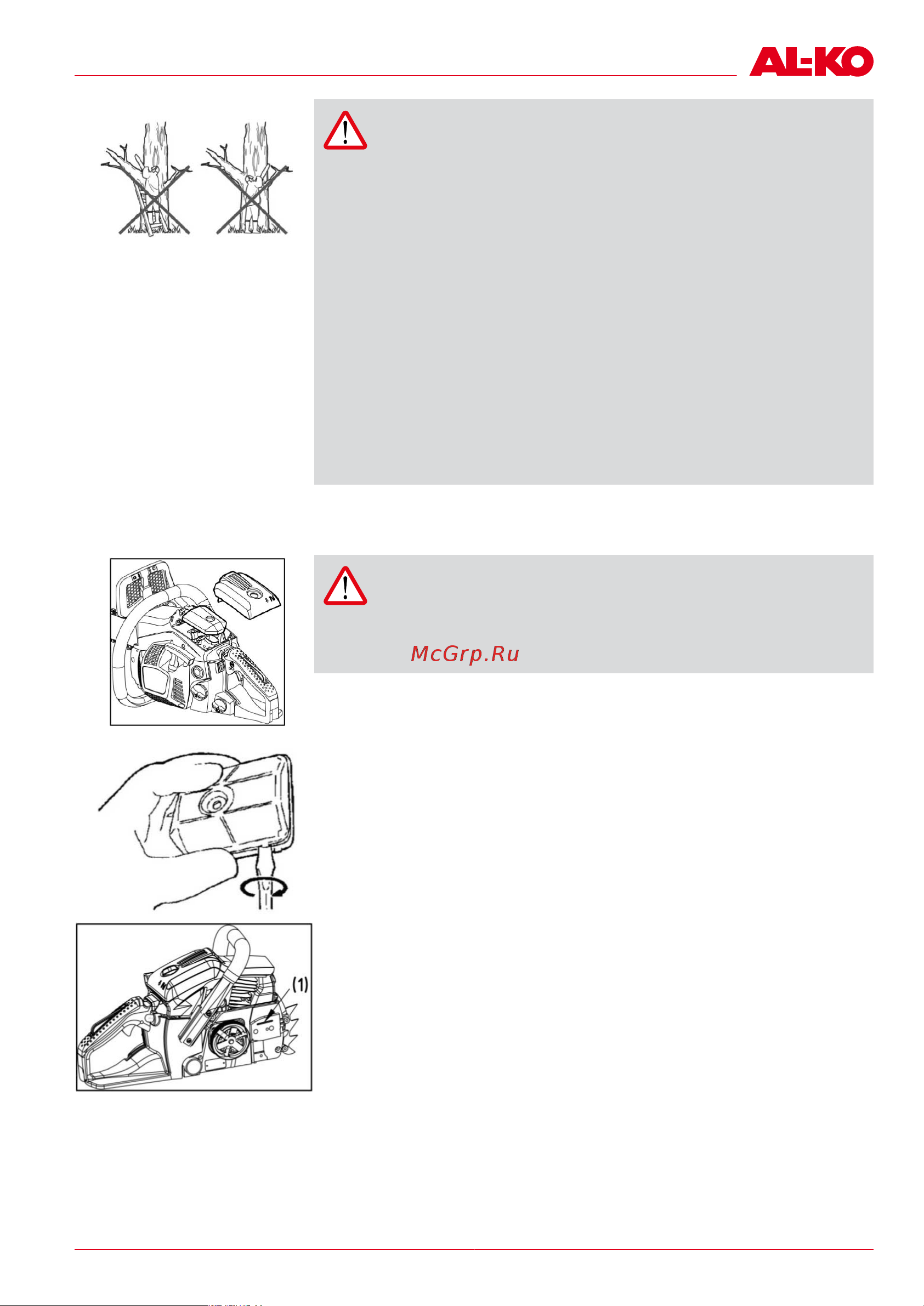 AL-KO

McGrp.Ru

(1)