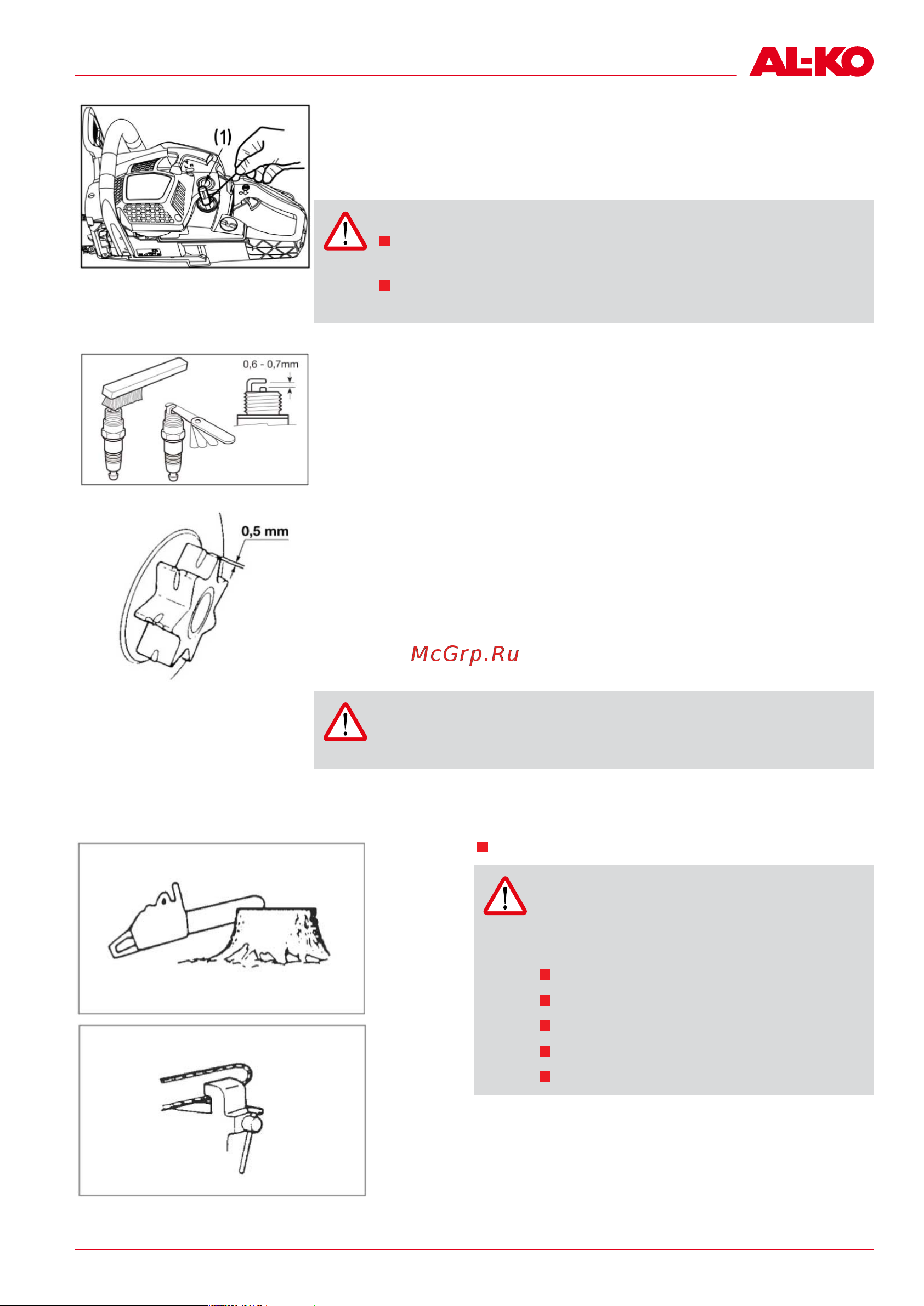 AL-KO

(1)

0,6 - 0,7mm

0,5 mm

McGrp.Ru