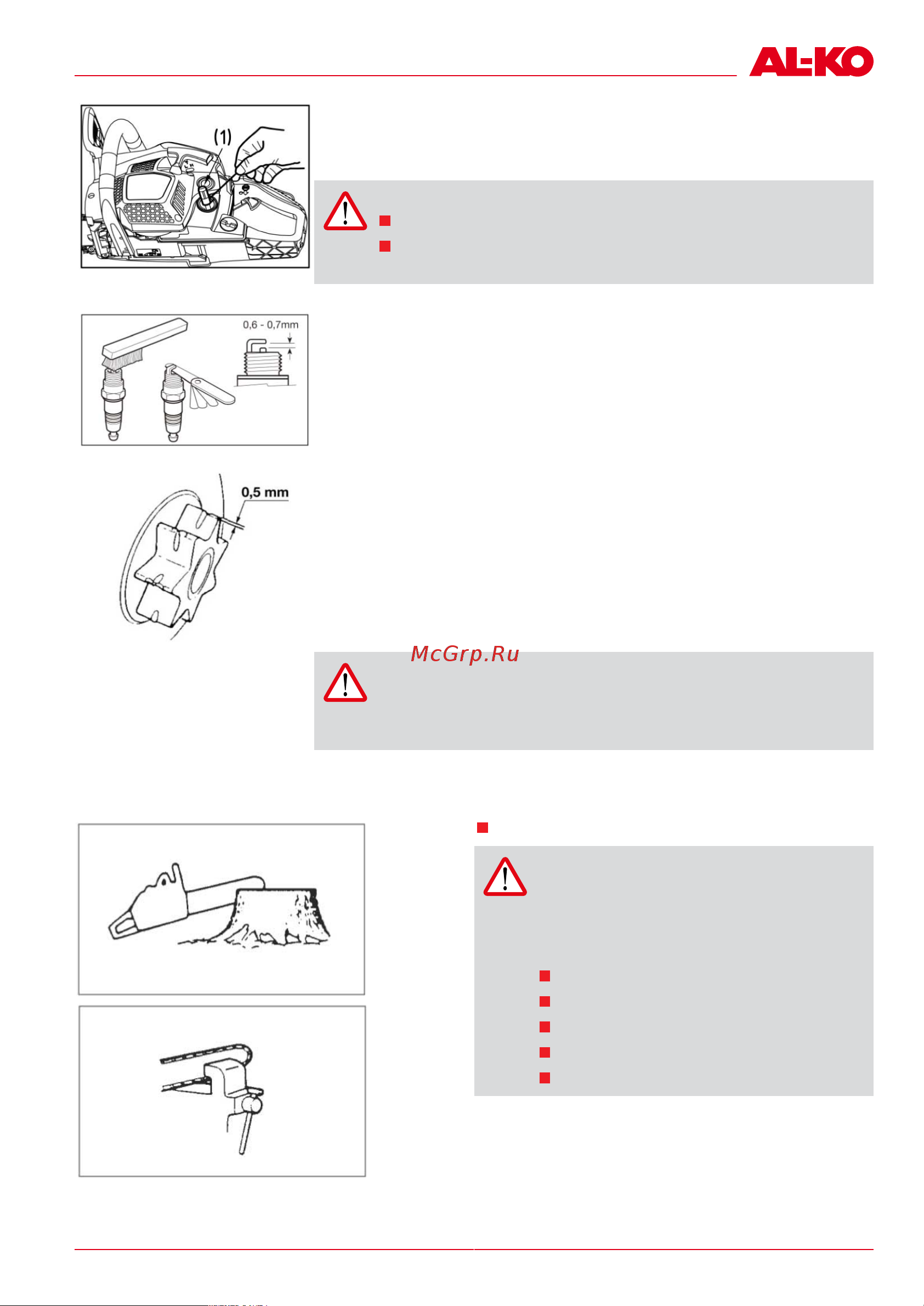 AL-KO

(1)

0,6 - 0,7mm

0,5 mm

McGrp.Ru