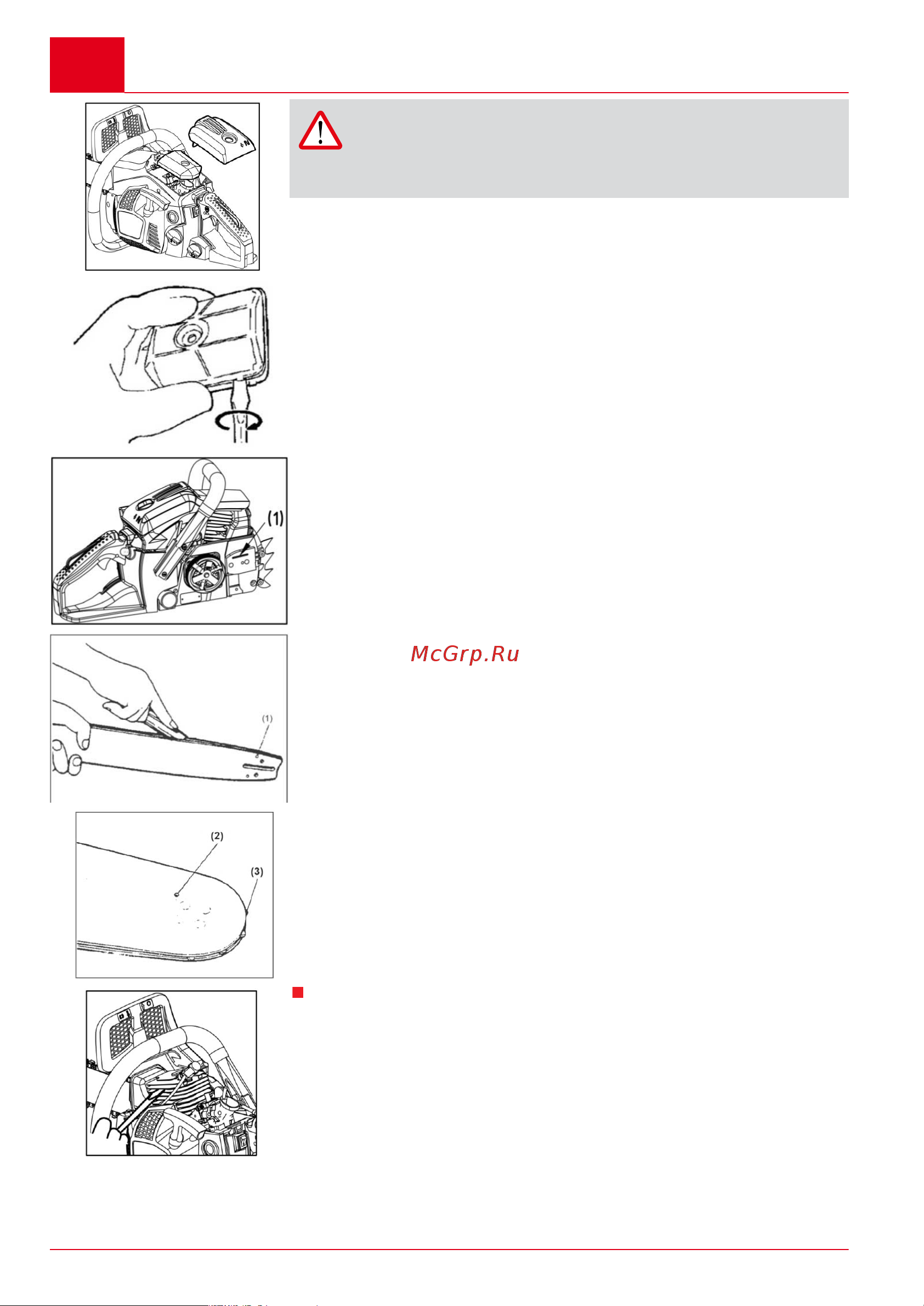 (1)

McGrp.Ru

(1)

(2)

(3)