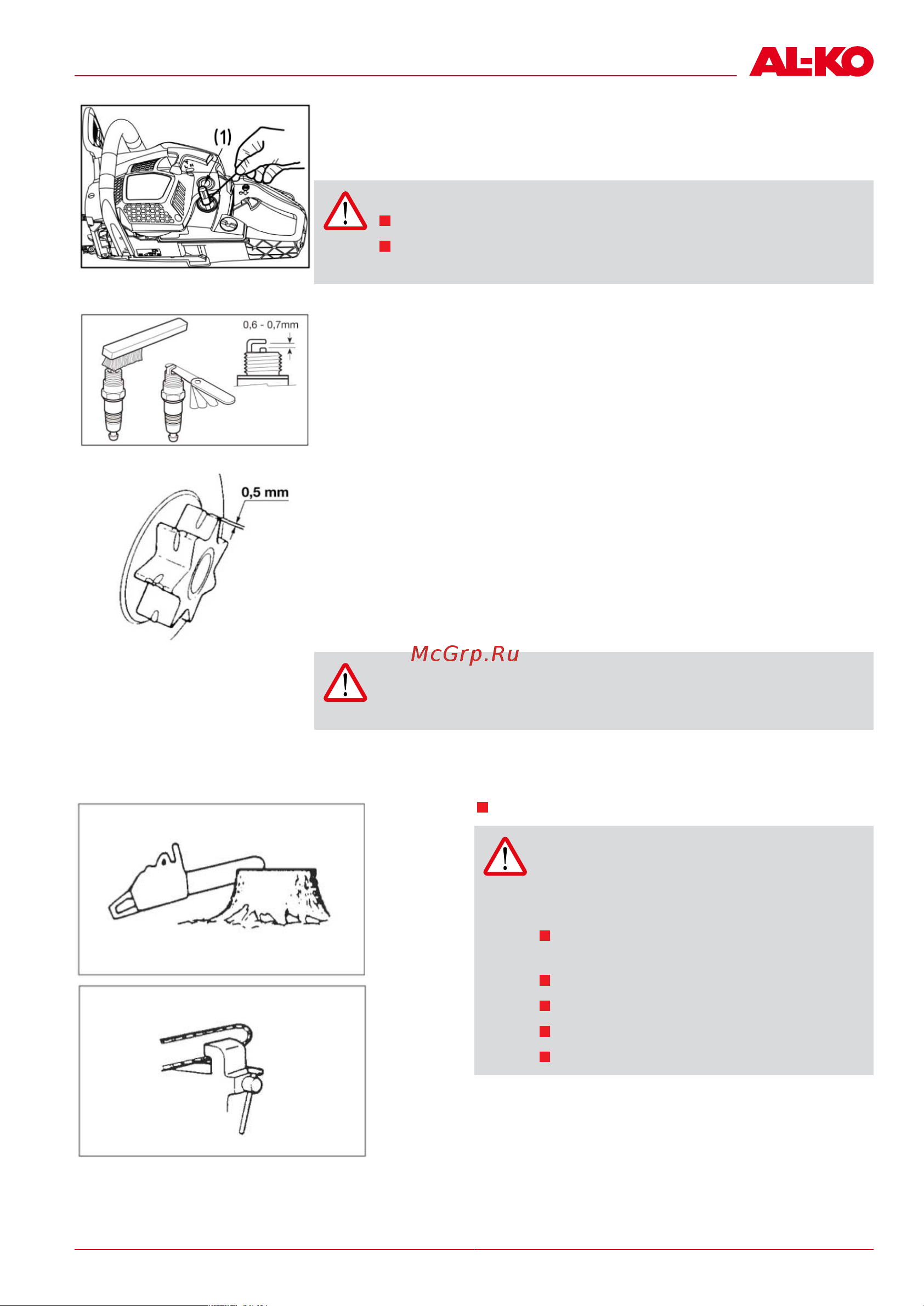 AL-KO

(1)

0,6 - 0,7mm

0,5 mm

McGrp.Ru