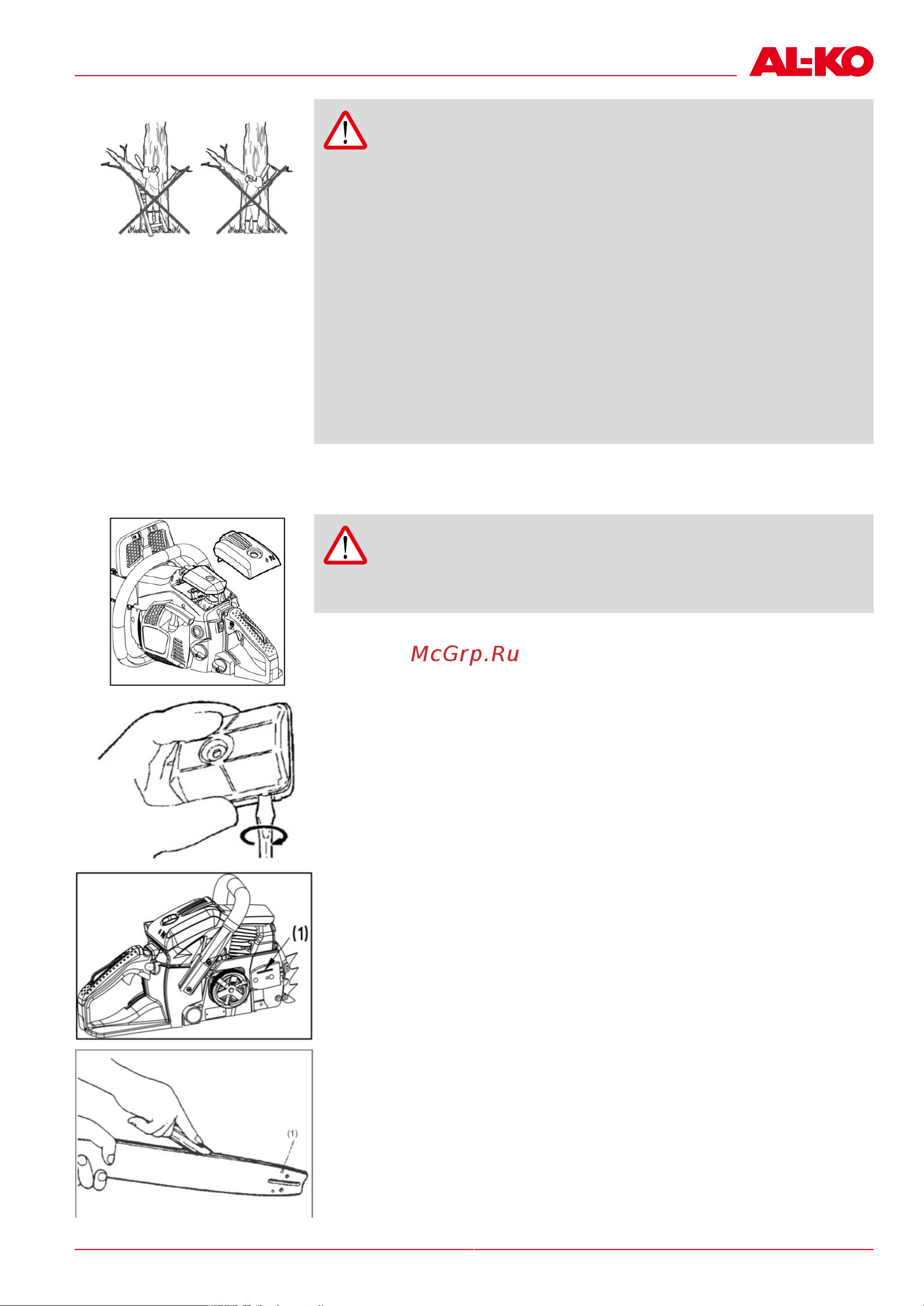 AL-KO

McGrp.Ru

(1)

(1)