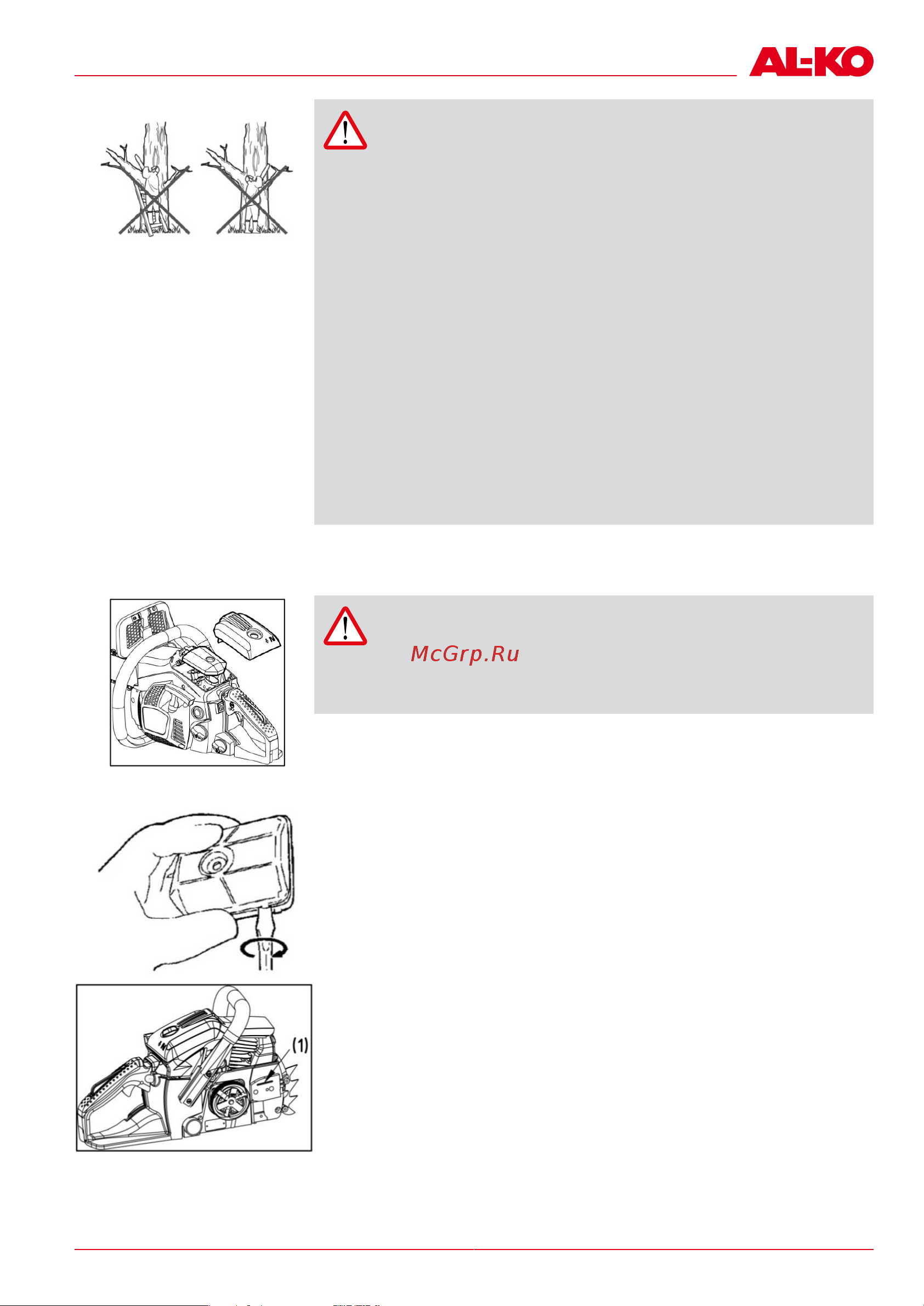 AL-KO

McGrp.Ru

(1)