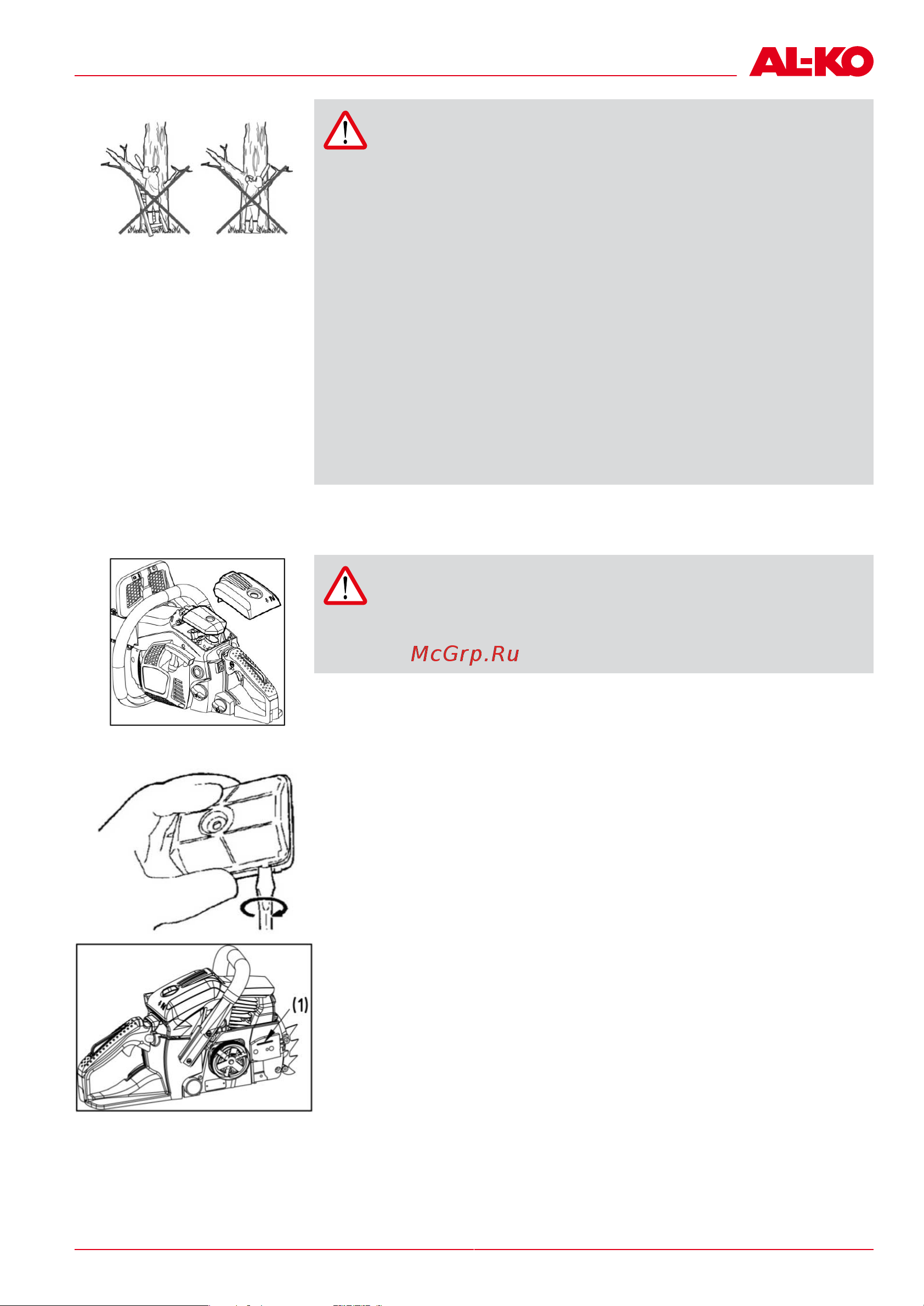 AL-KO

McGrp.Ru

(1)