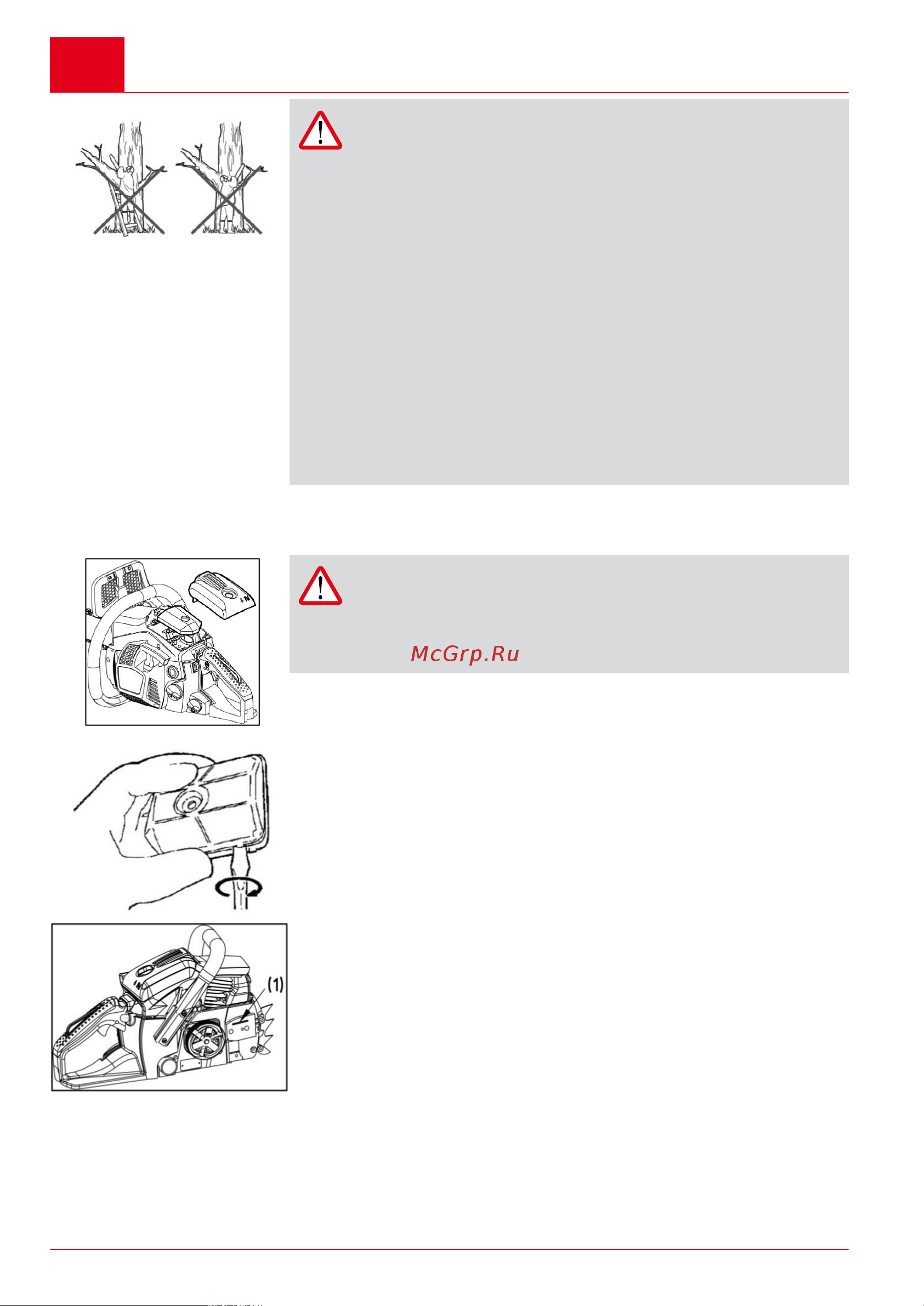 McGrp.Ru

(1)