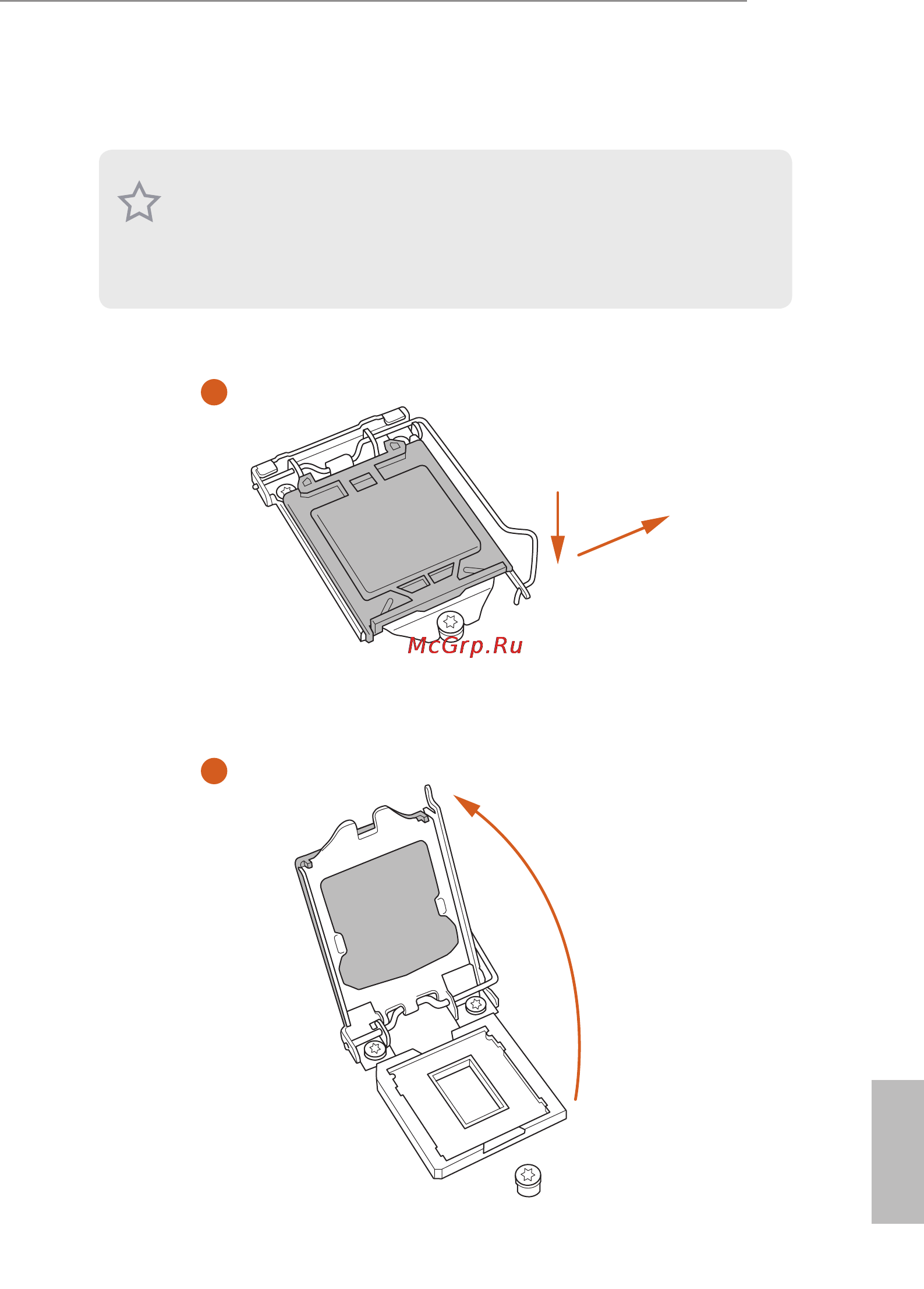 McGrp.Ru