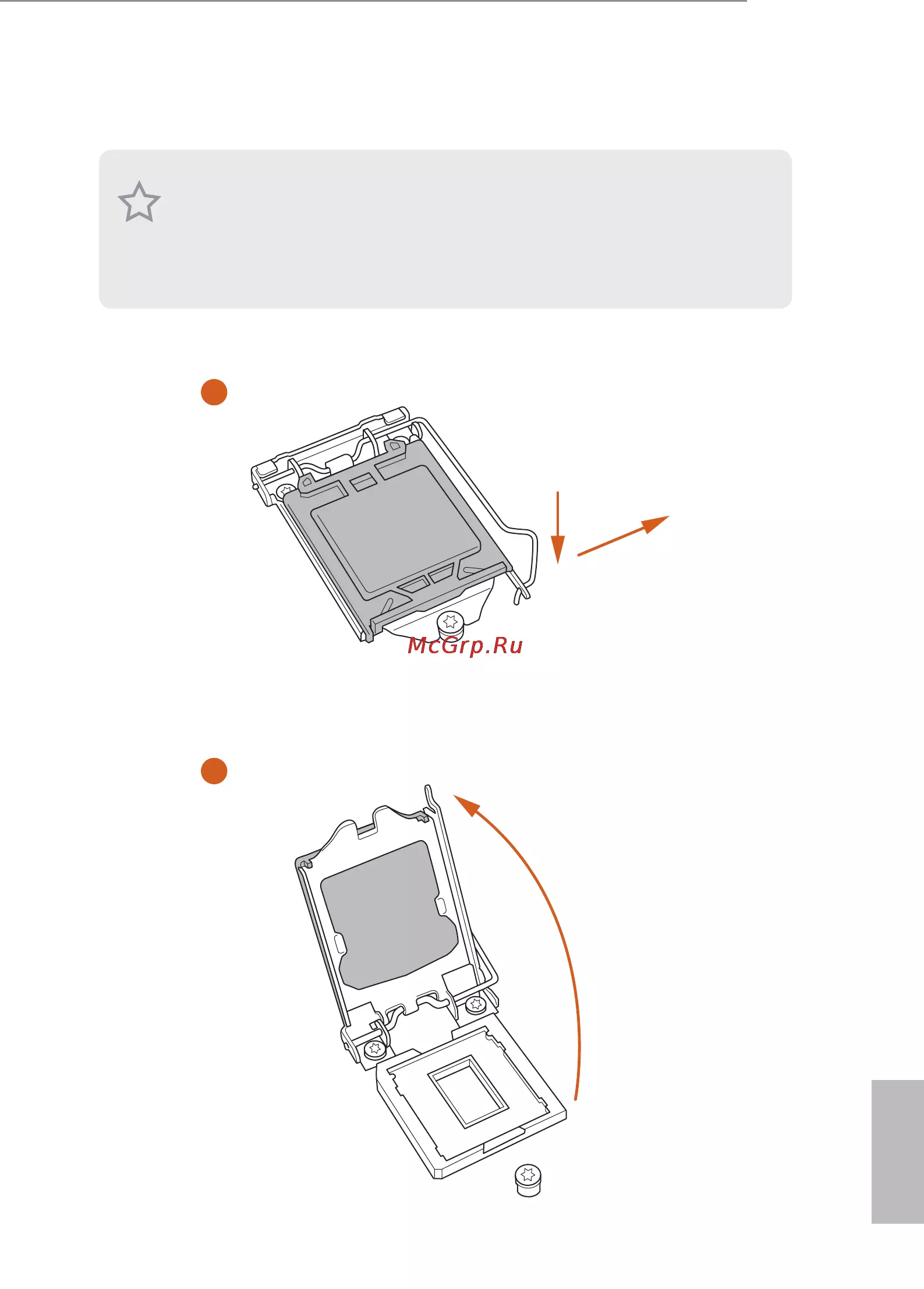 McGrp.Ru