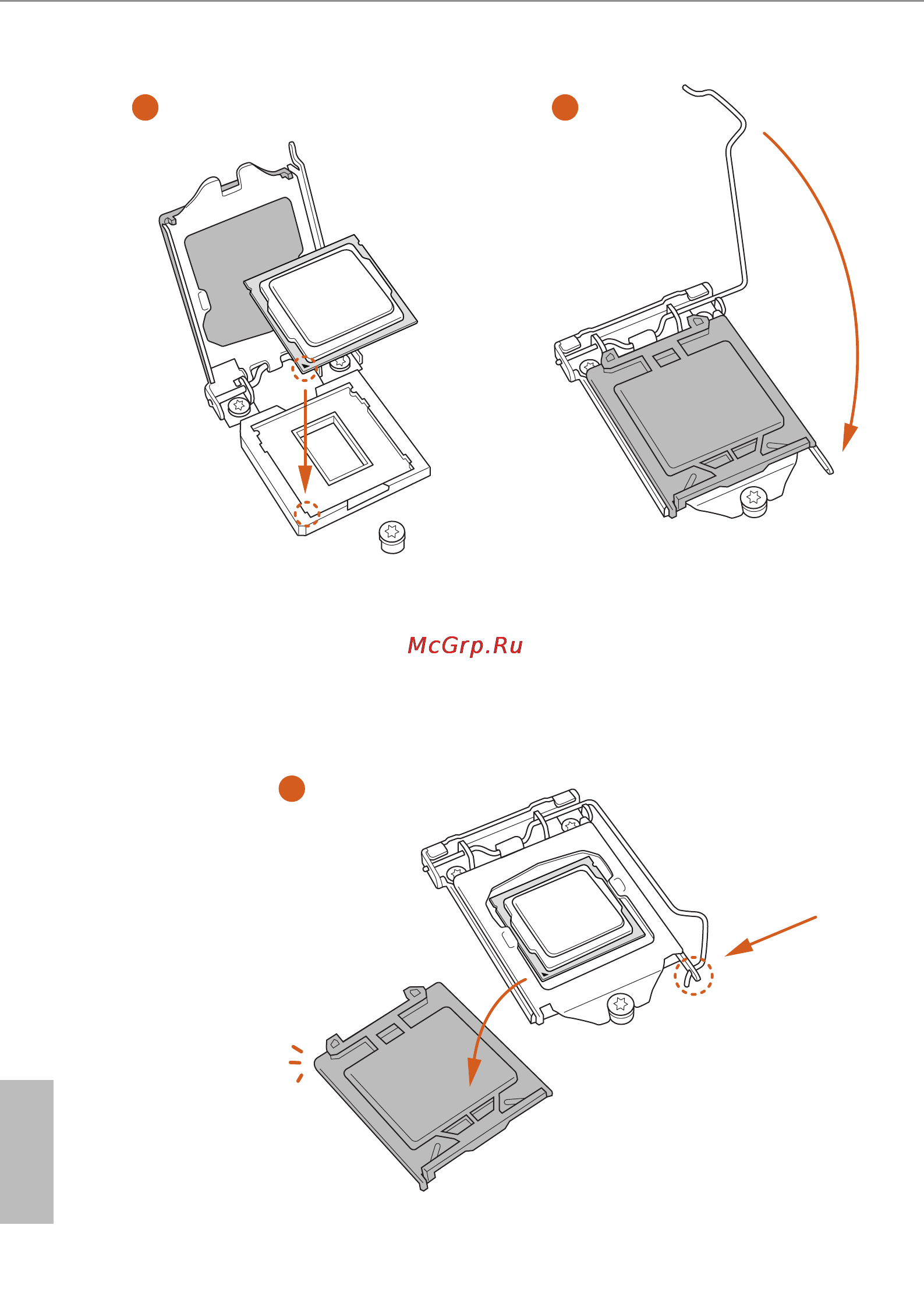 McGrp.Ru