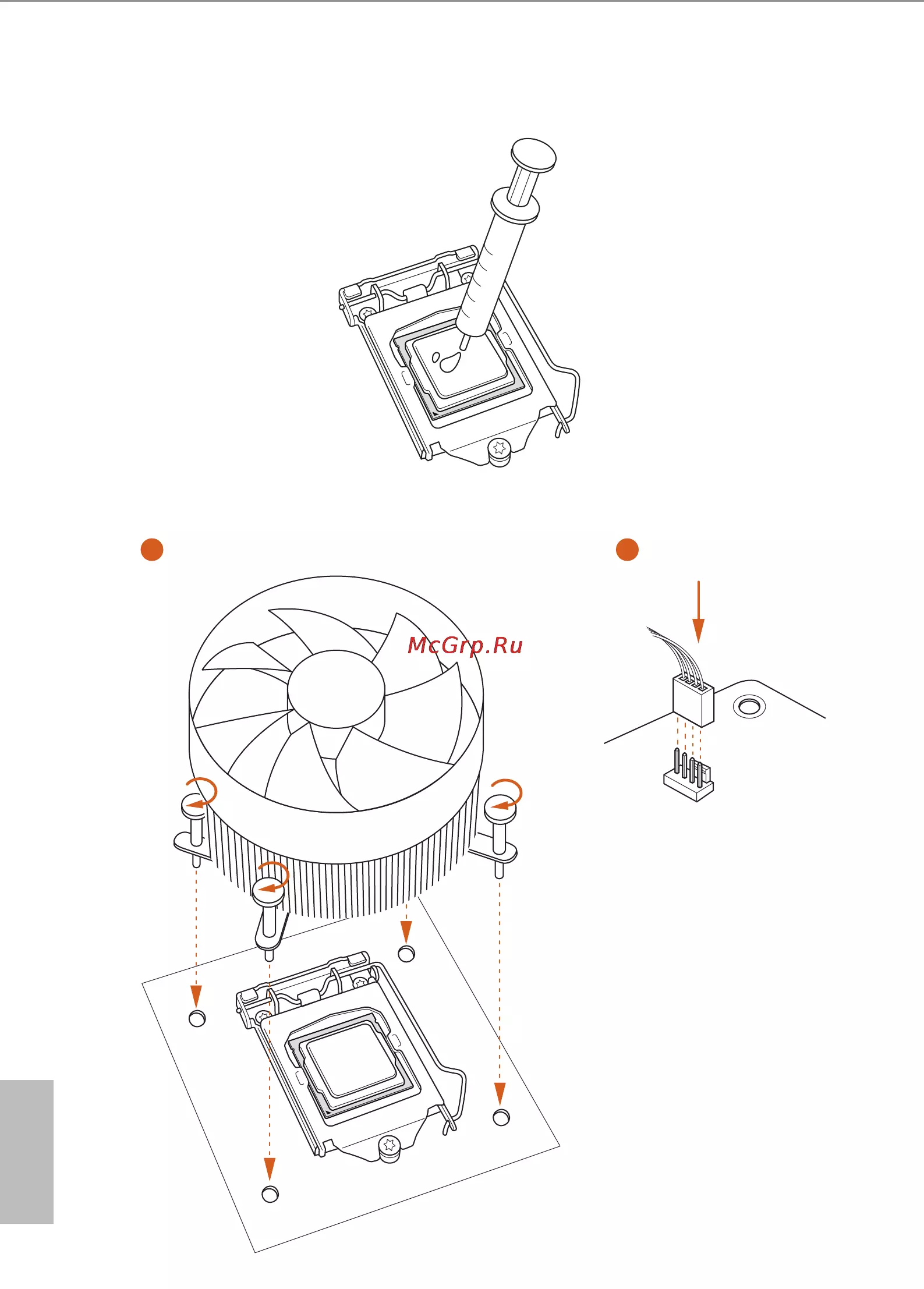 McGrp.Ru