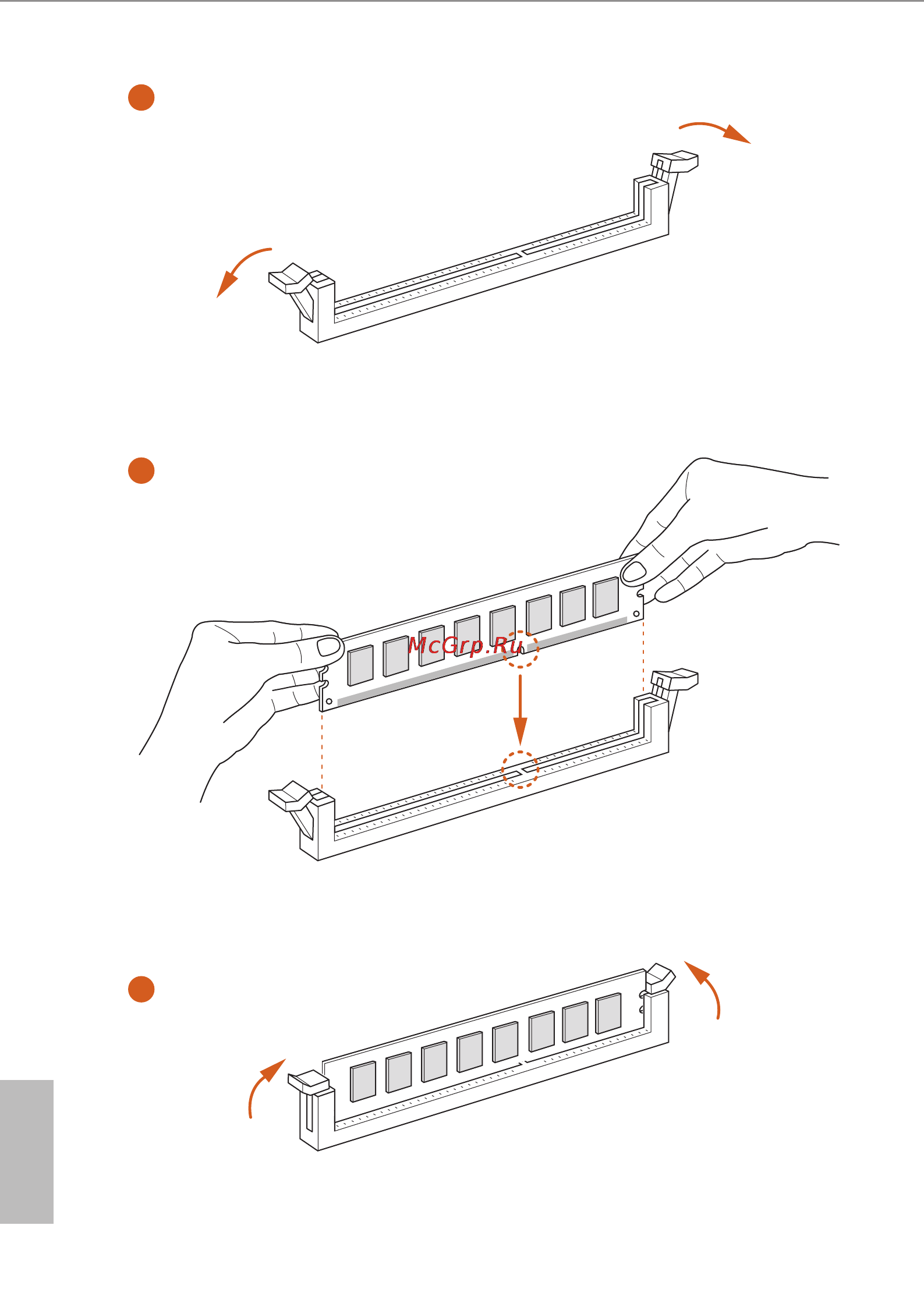 McGrp.Ru