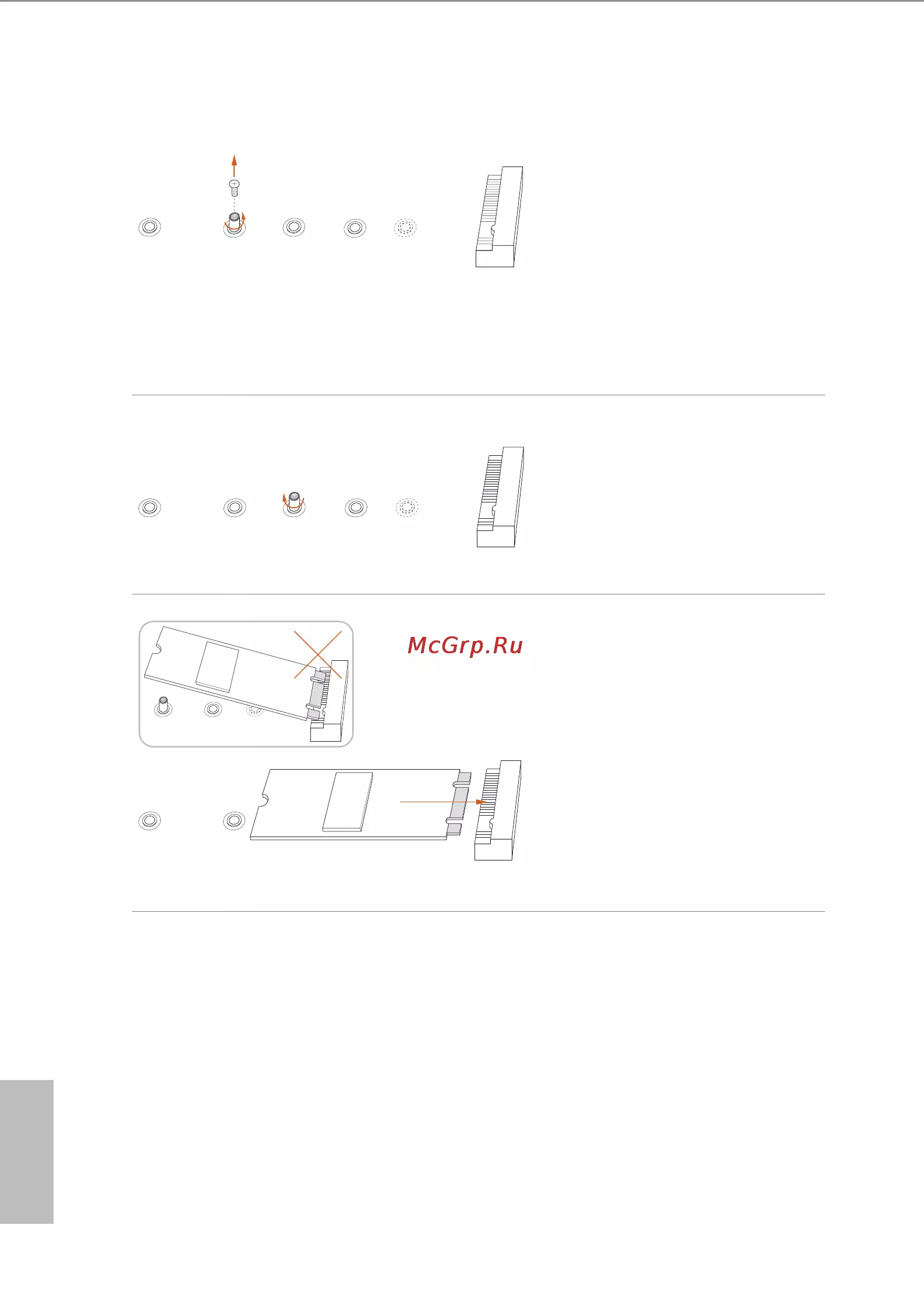 McGrp.Ru