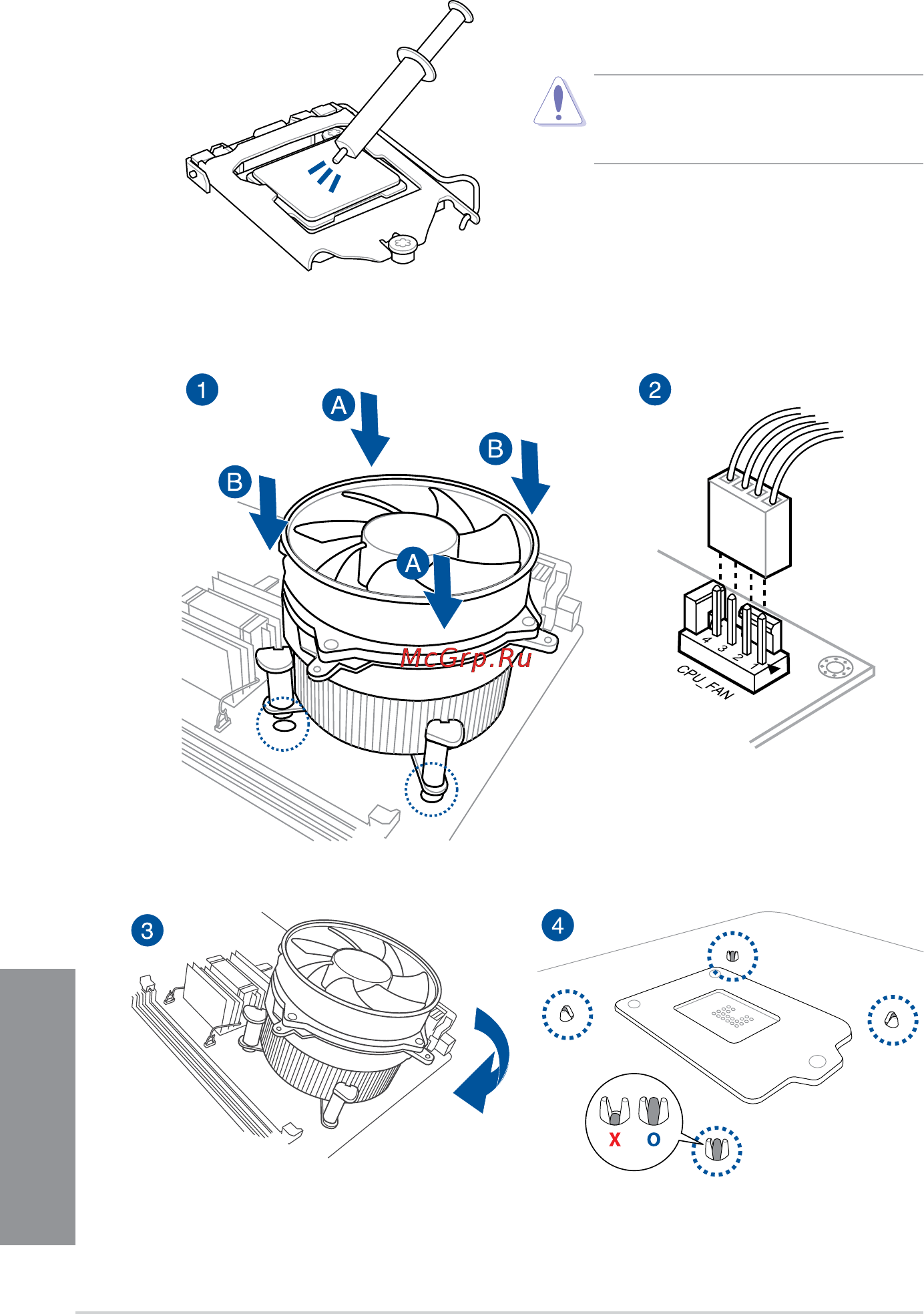 1

A

B

B

A

McGrp.Ru

2

4 3 2 1

CPU_FAN

3

4

X O