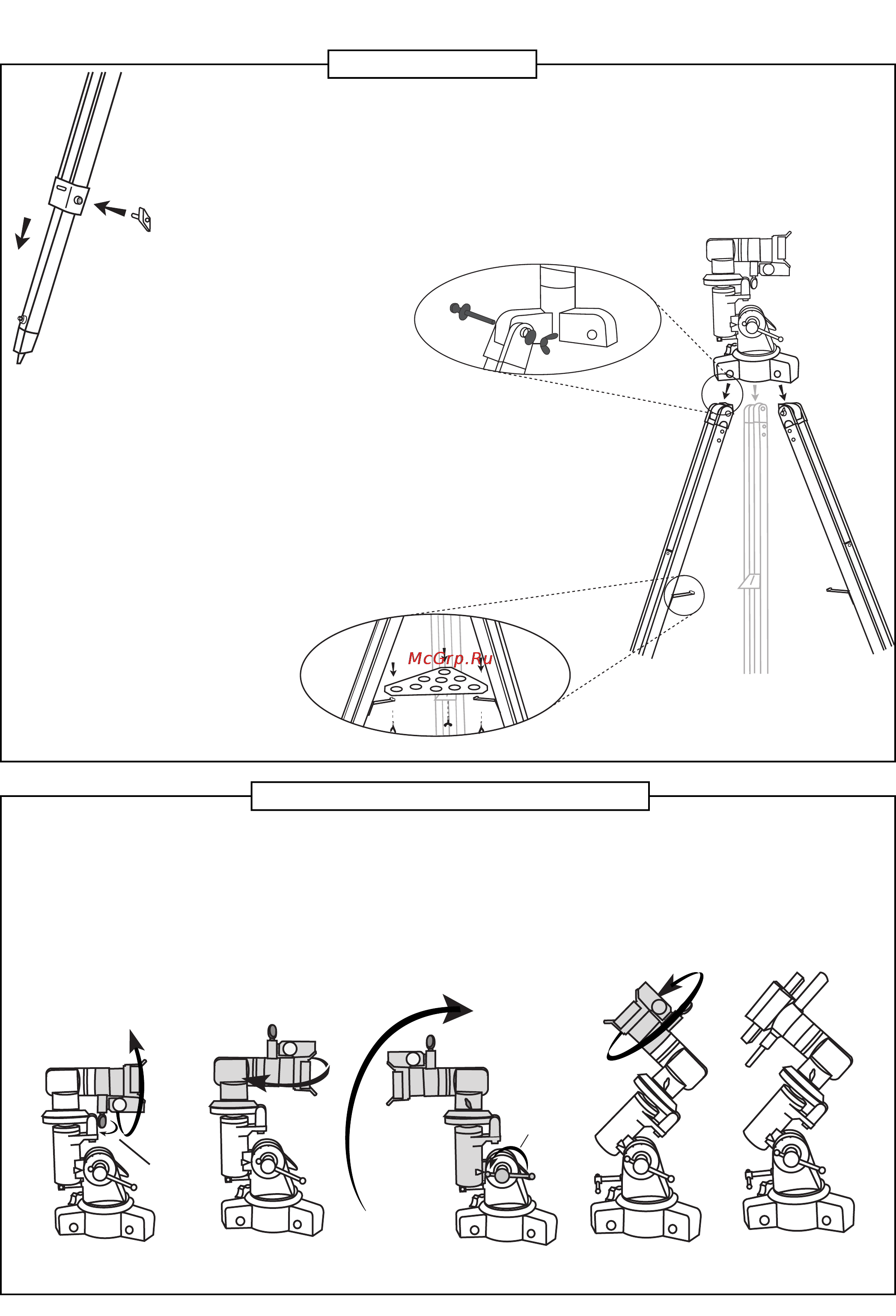 McGrp.Ru