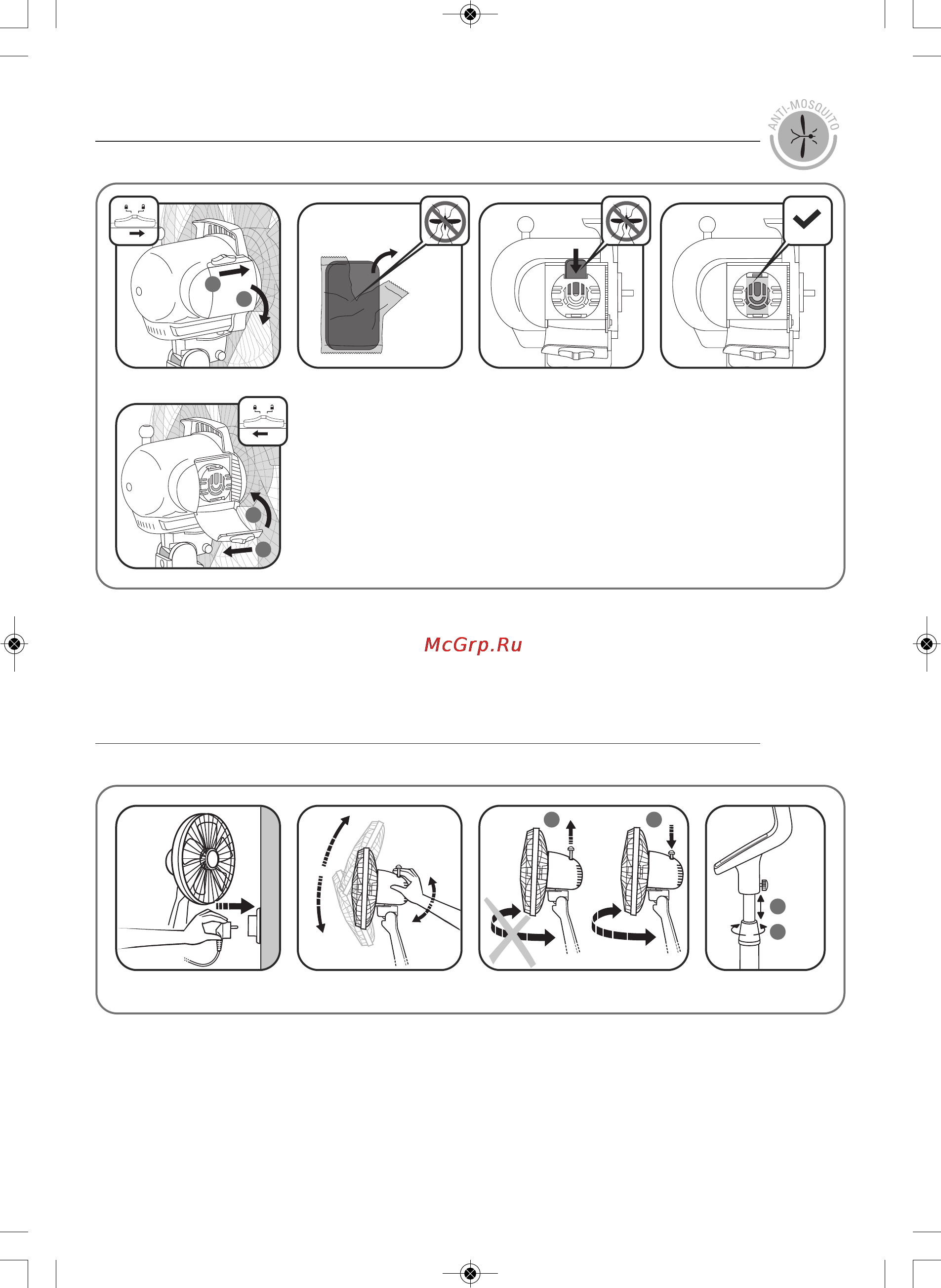 ANTI-MOSQUITO

McGrp.Ru