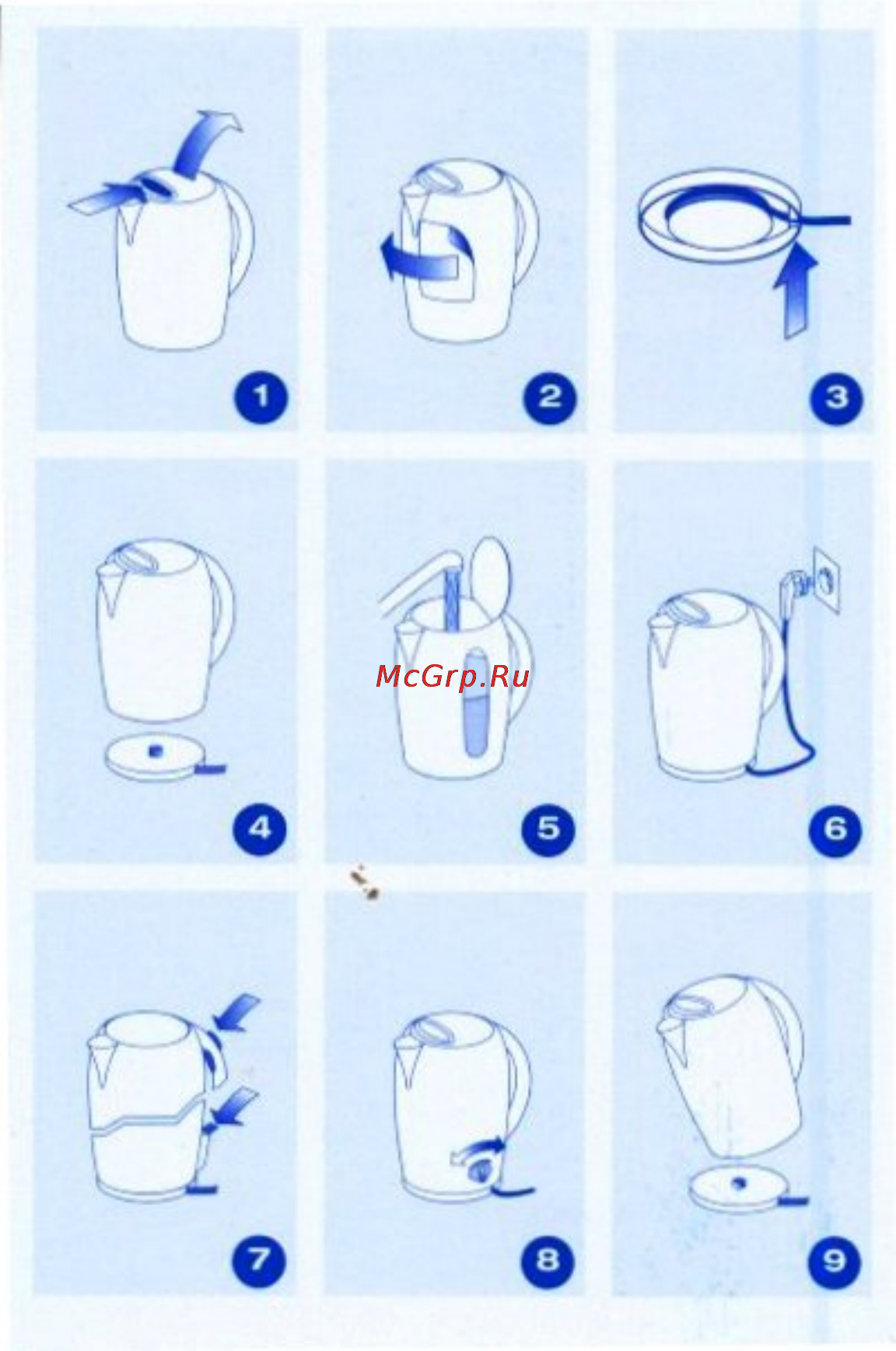 1

2

3

4

5

McGrp.Ru

6

7

8

9