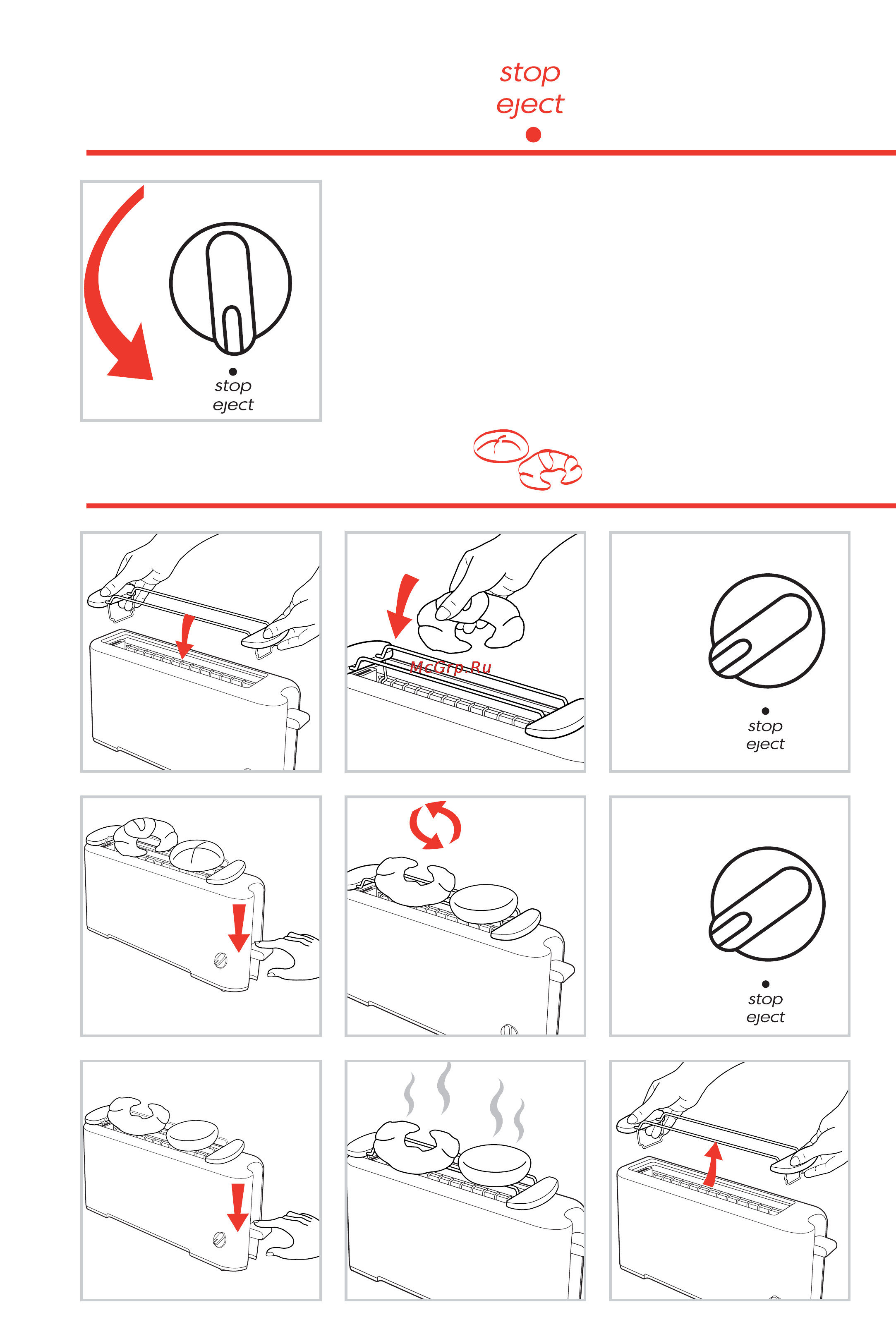 stop
eject

stop
eject

McGrp.Ru

stop
eject

stop
eject