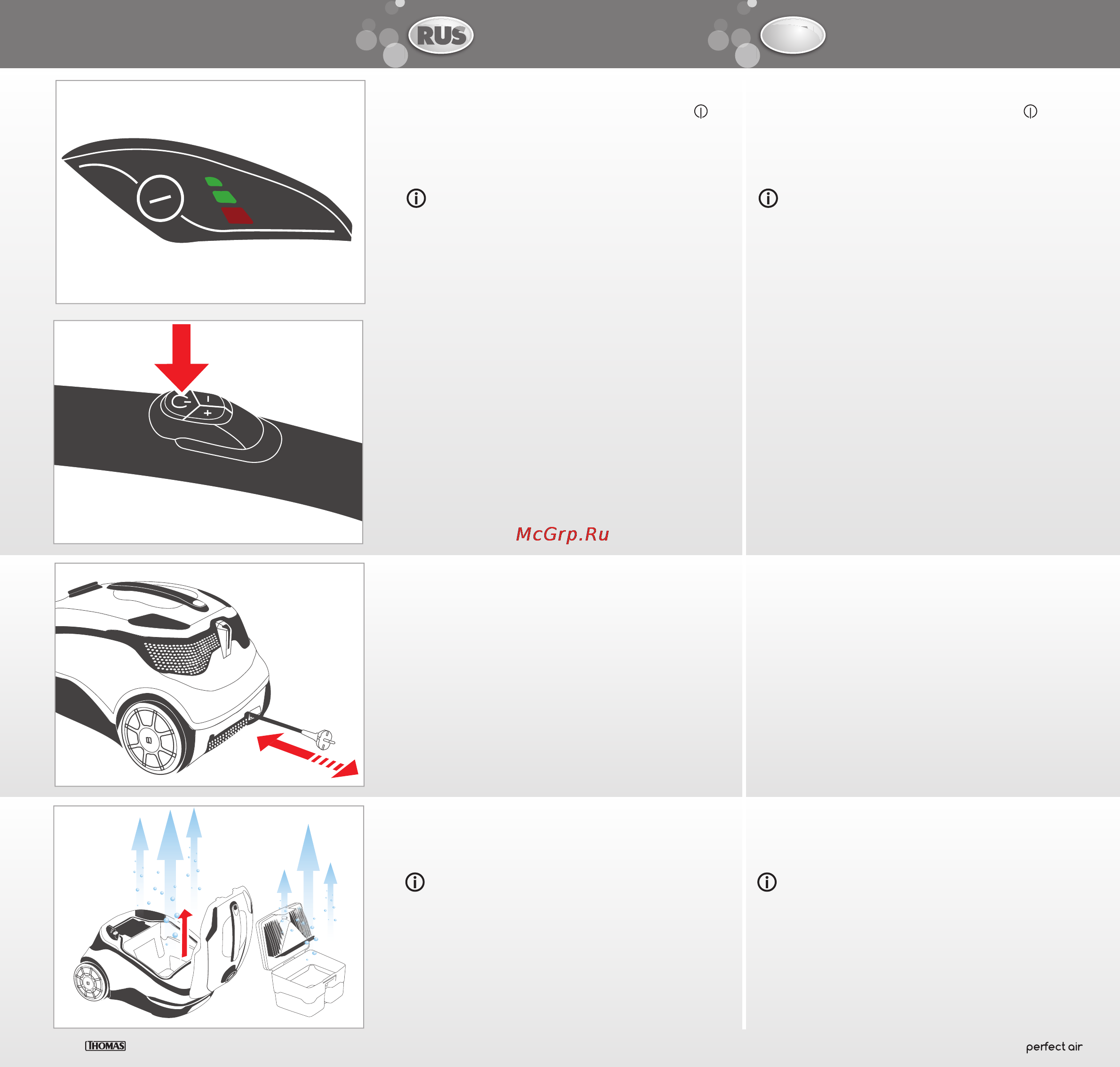 RUS

McGrp.Ru

THOMAS

perfect air