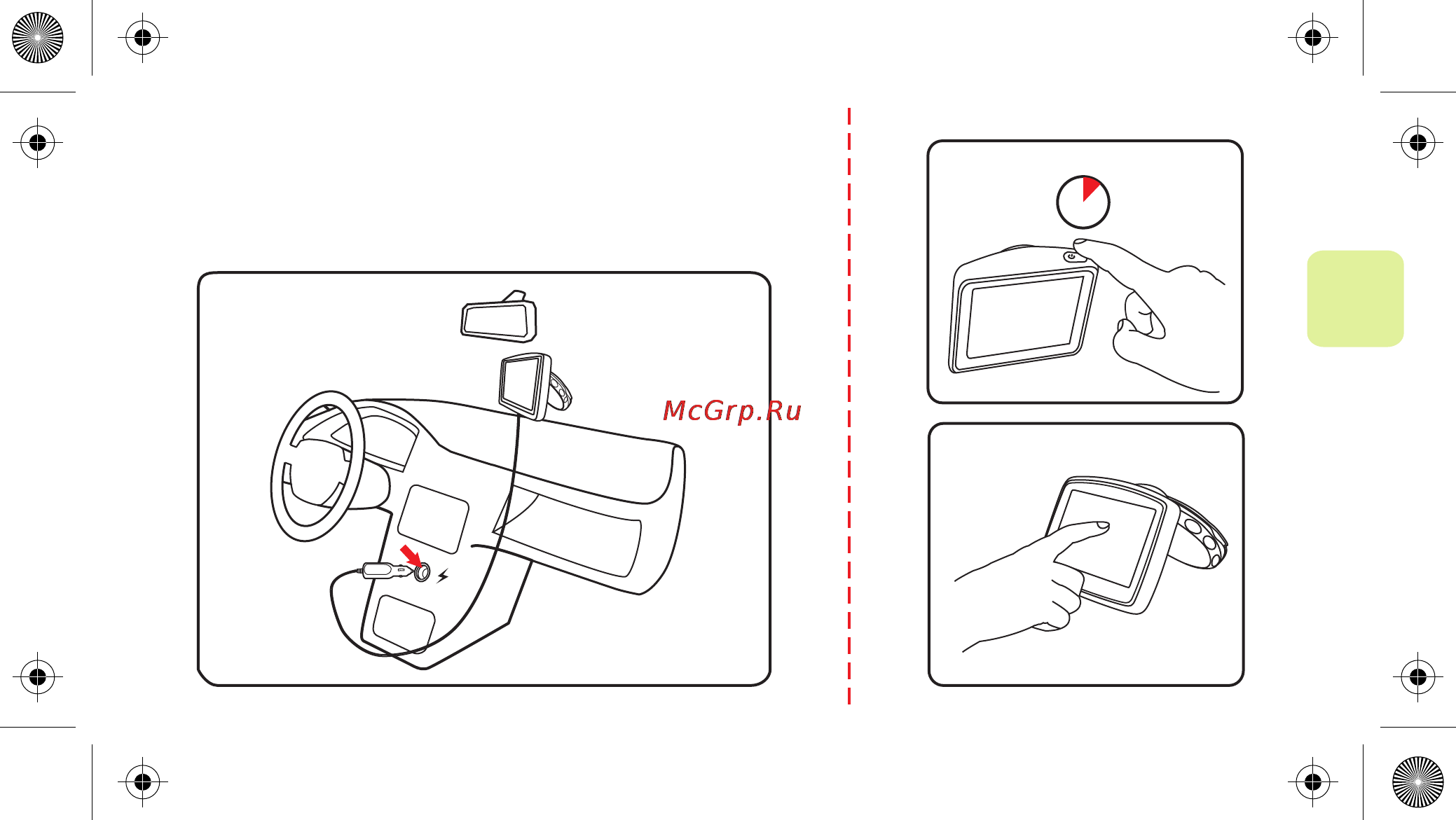 McGrp.Ru