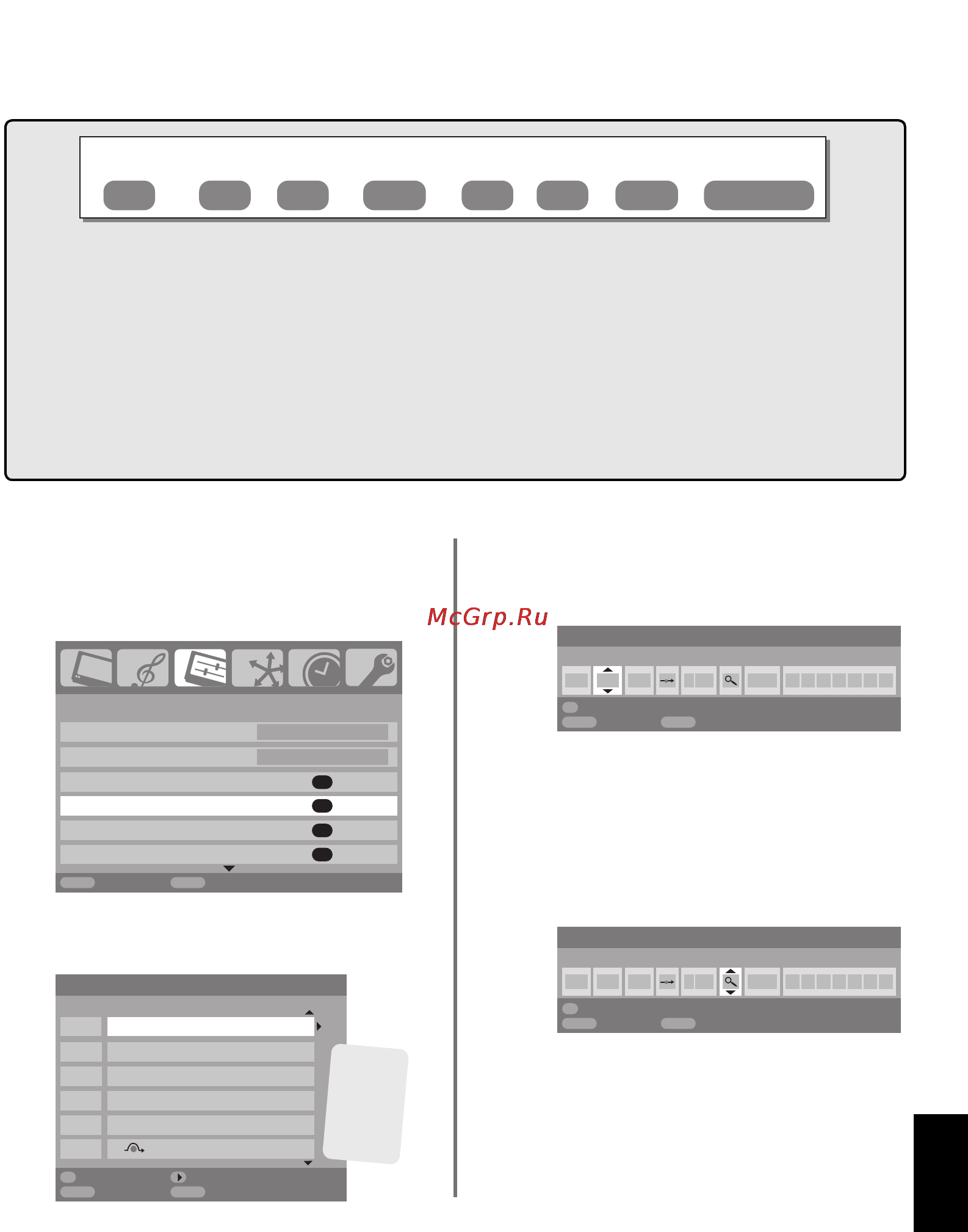 McGrp.Ru