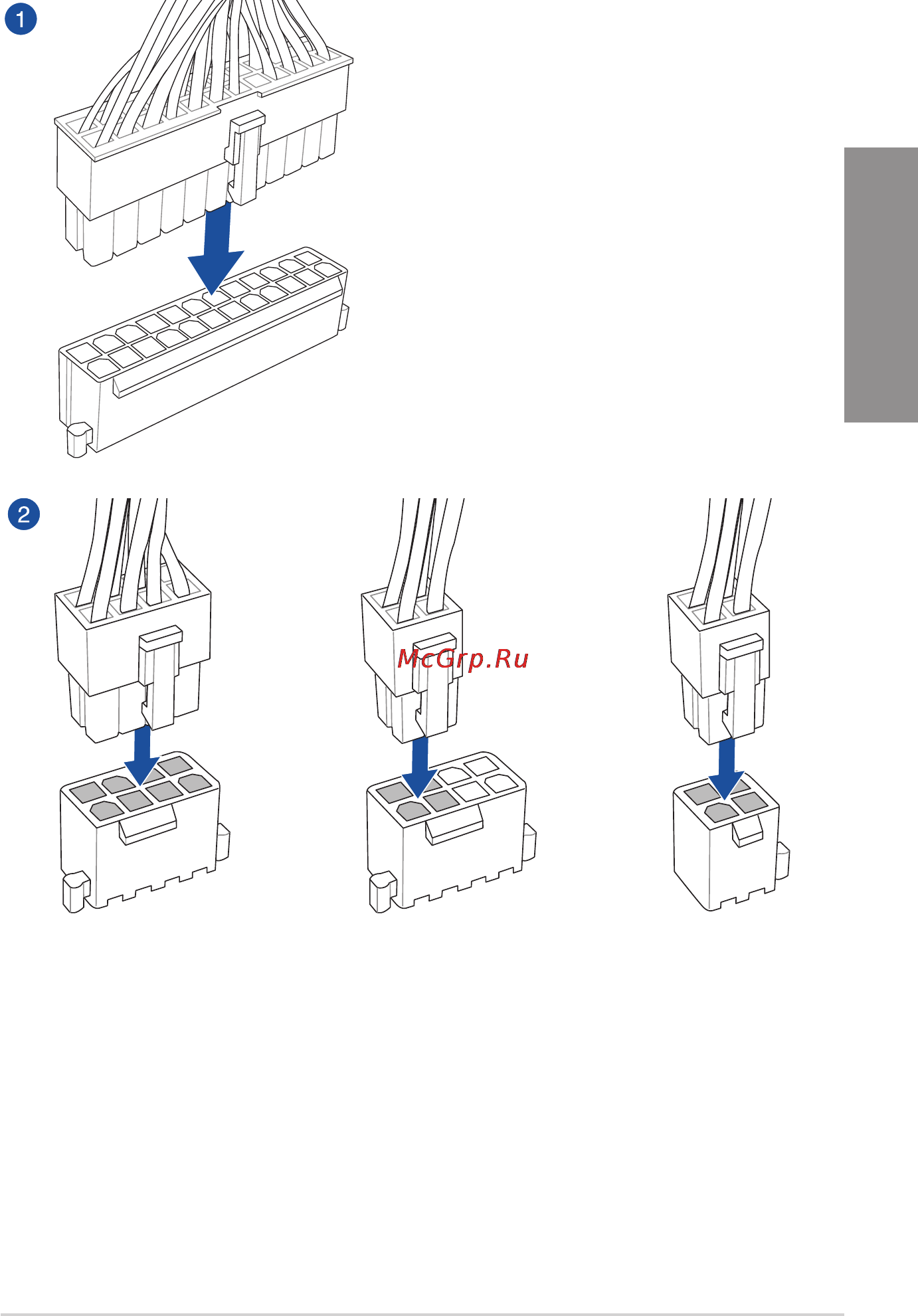 1

2

McGrp.Ru