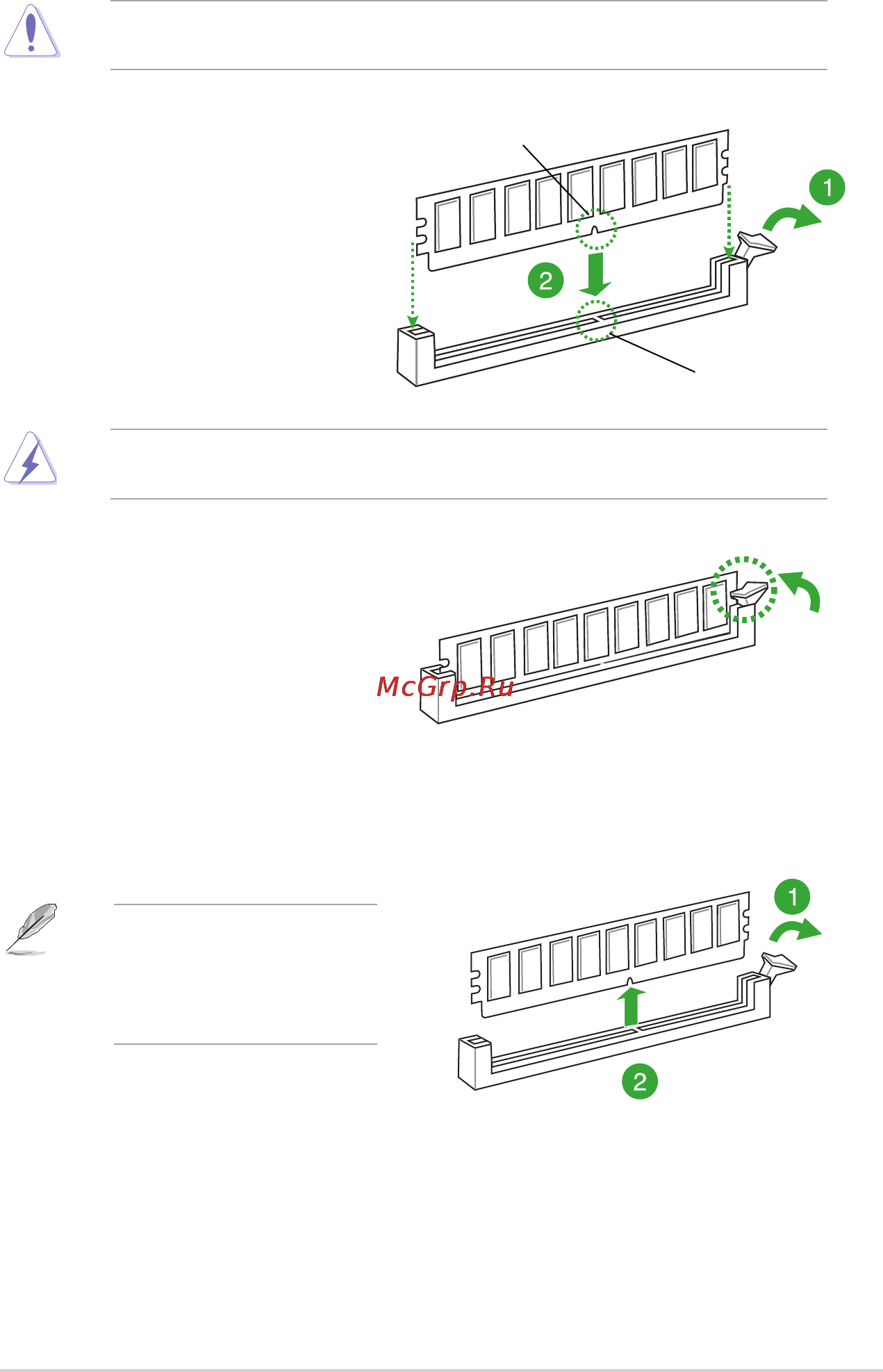 1

2

McGrp.Ru

1

2