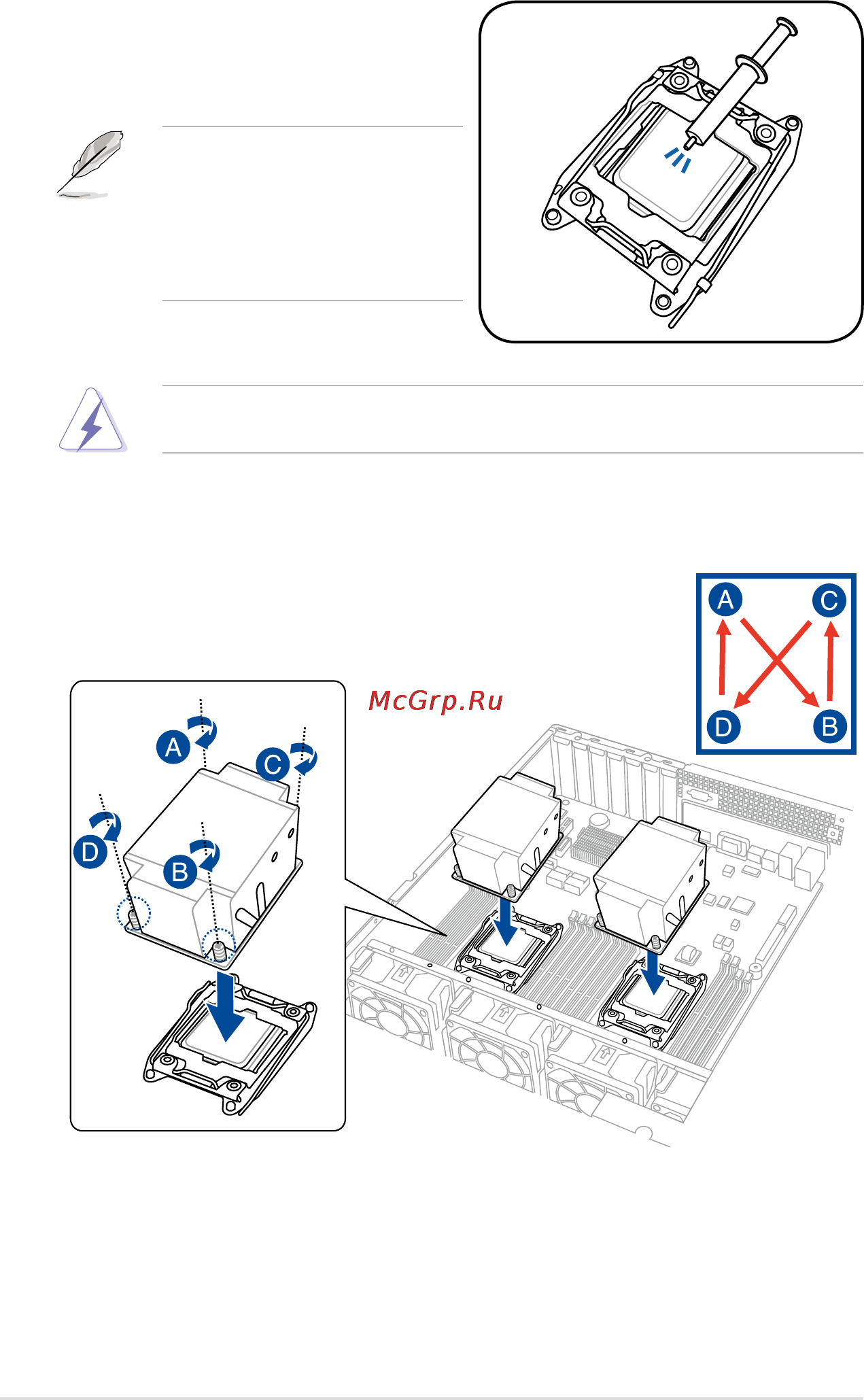 A
C
D
B
McGrp.Ru
A
C
D
B