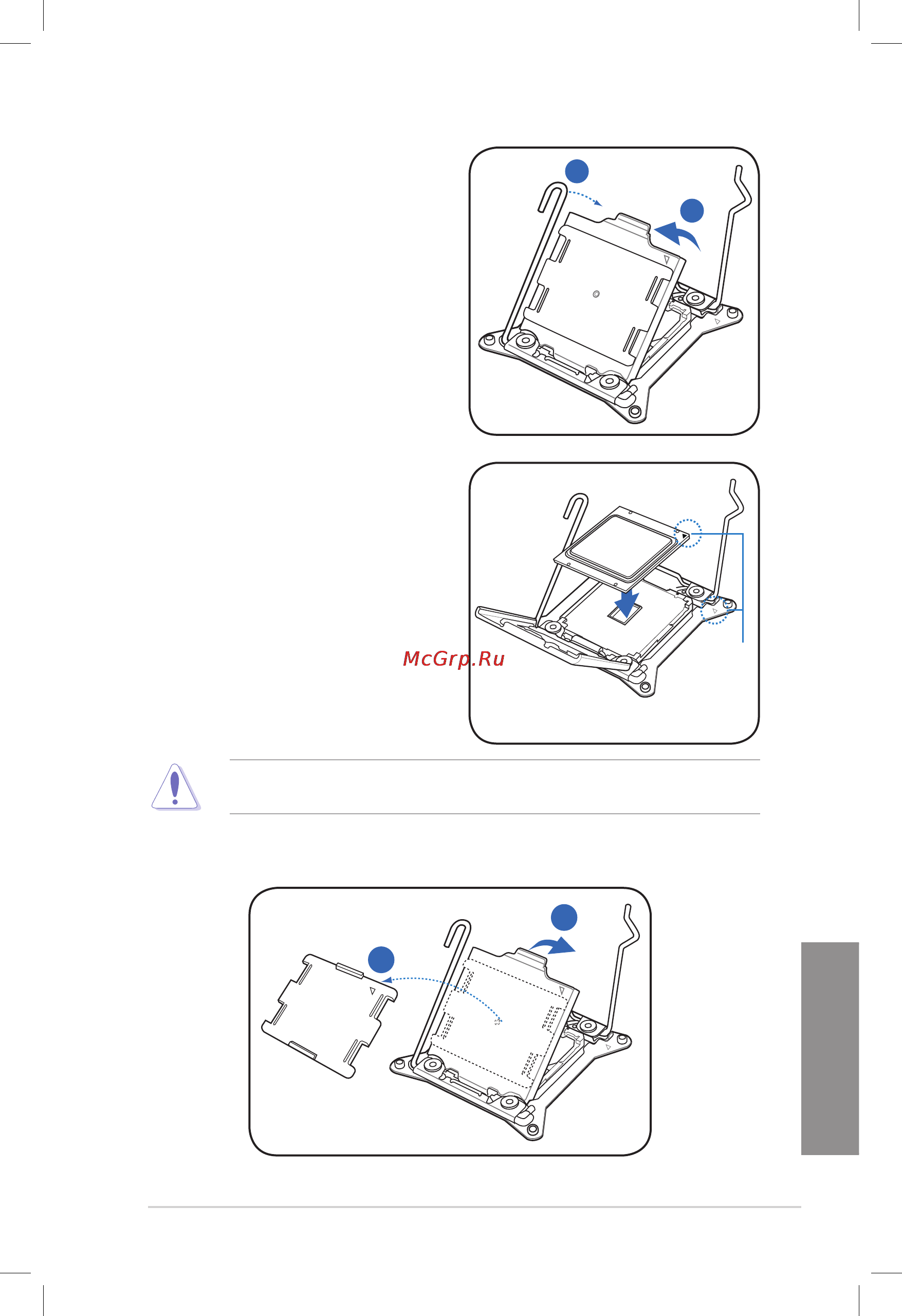 McGrp.Ru