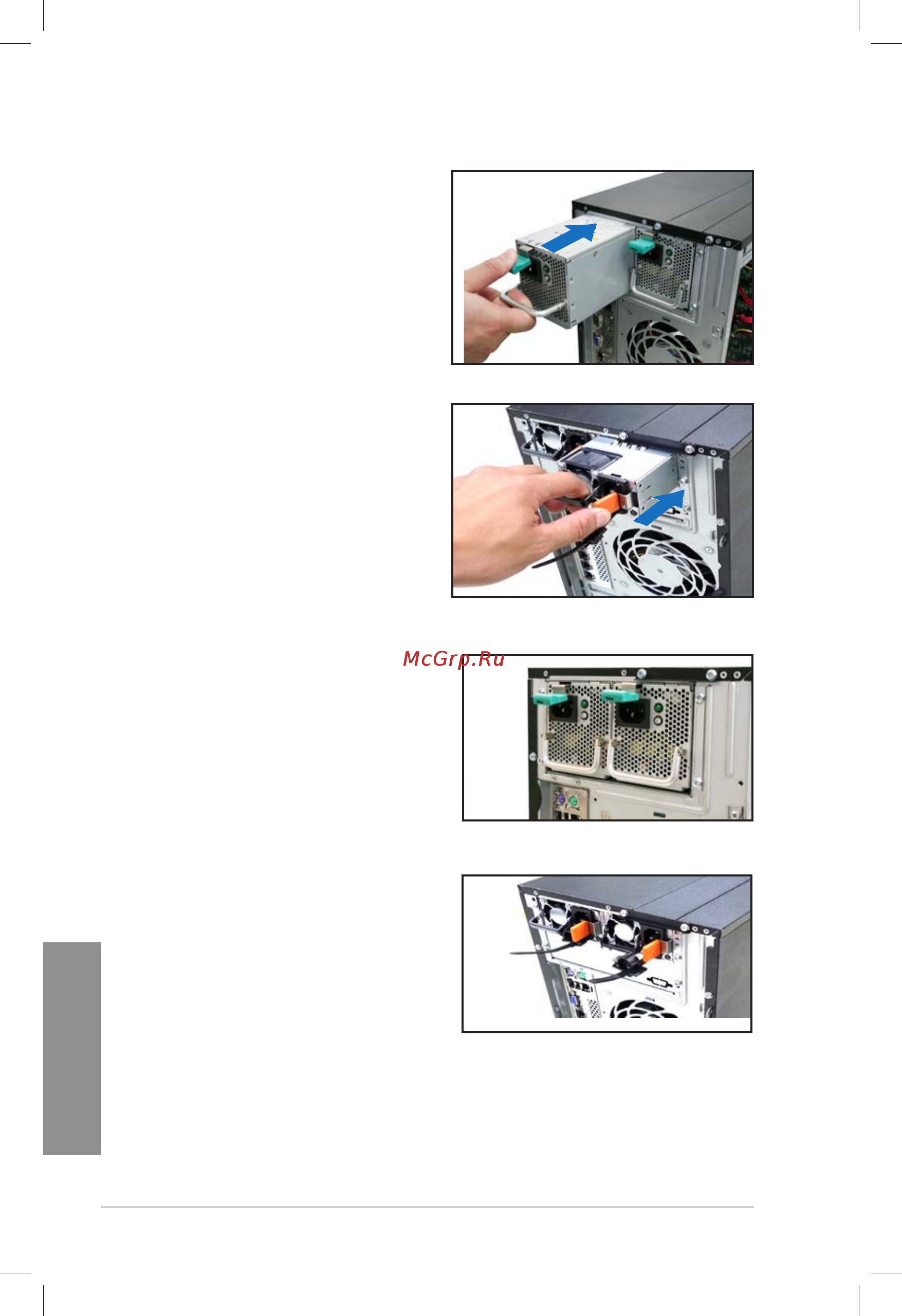 McGrp.Ru