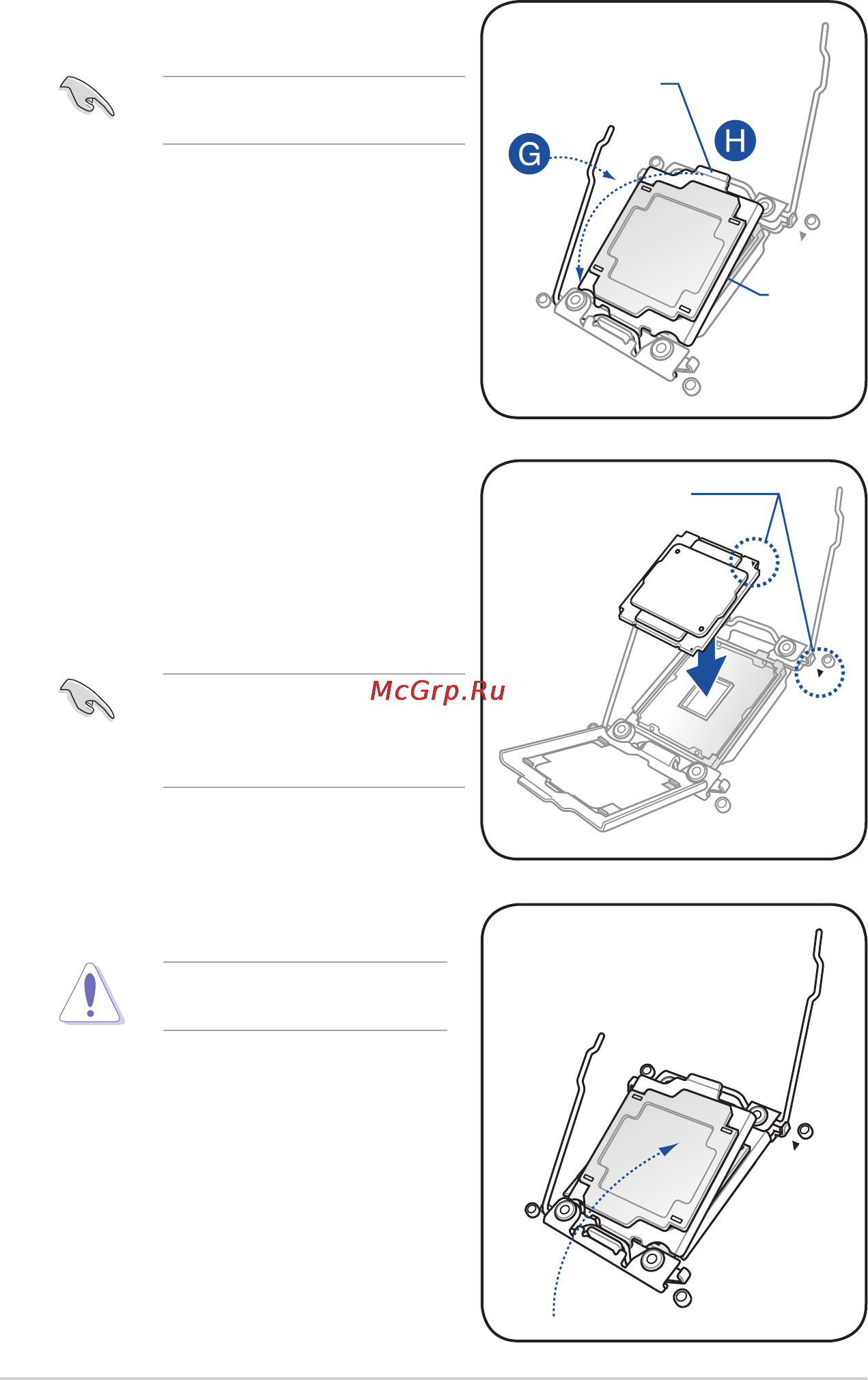 G

H

McGrp.Ru