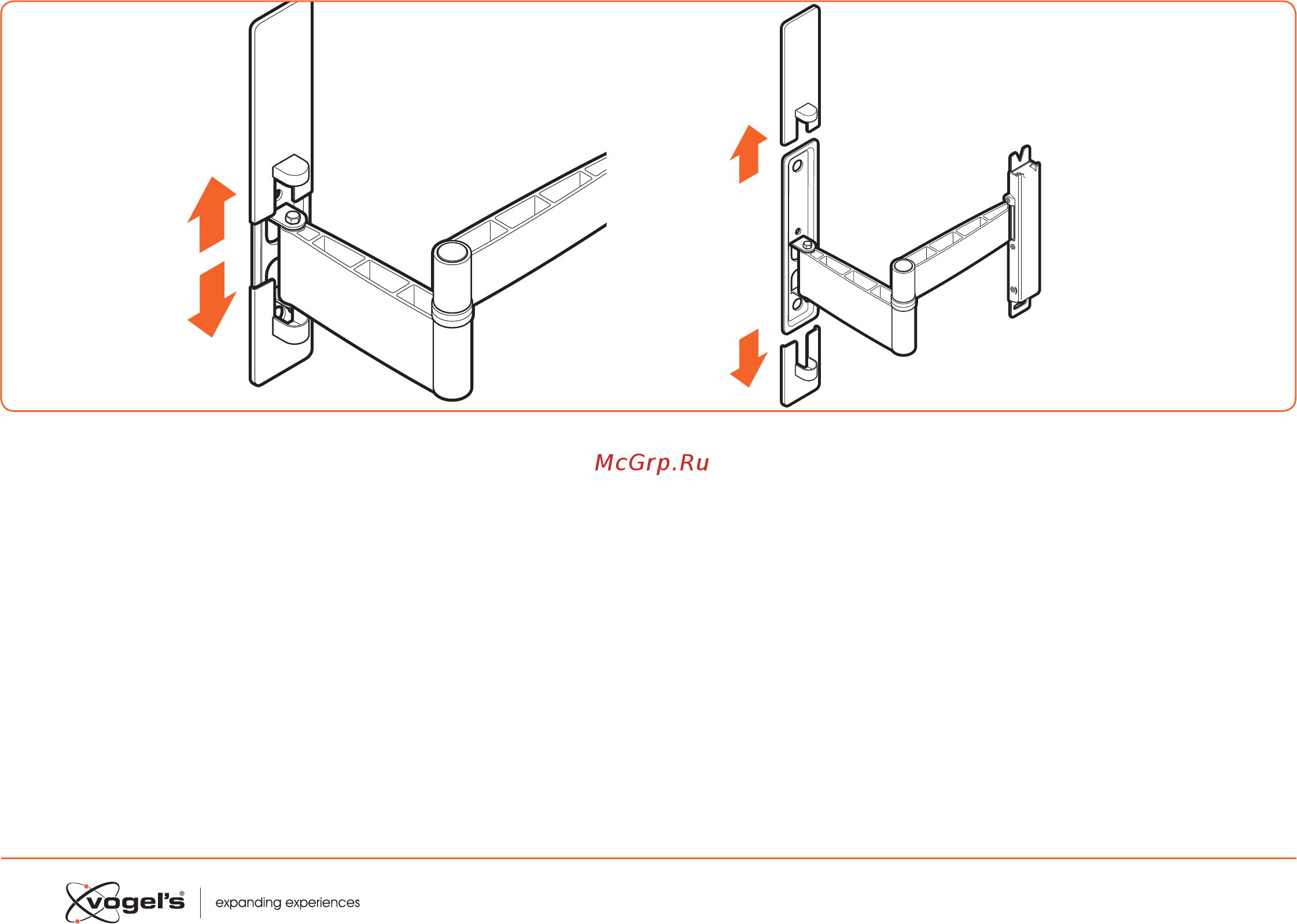 McGrp.Ru

vogel's®

expanding experiences