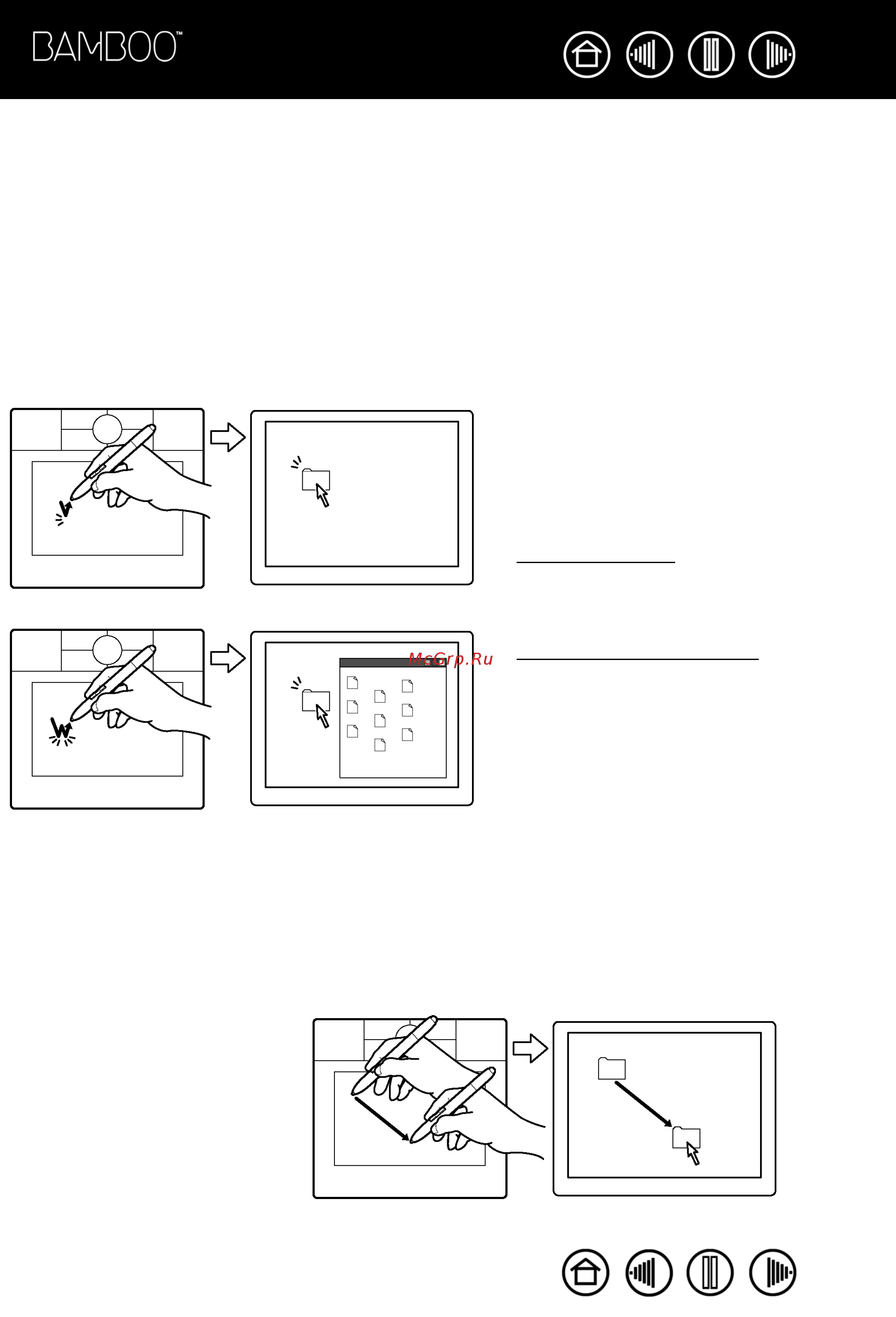 BAMBOO™

McGrp.Ru