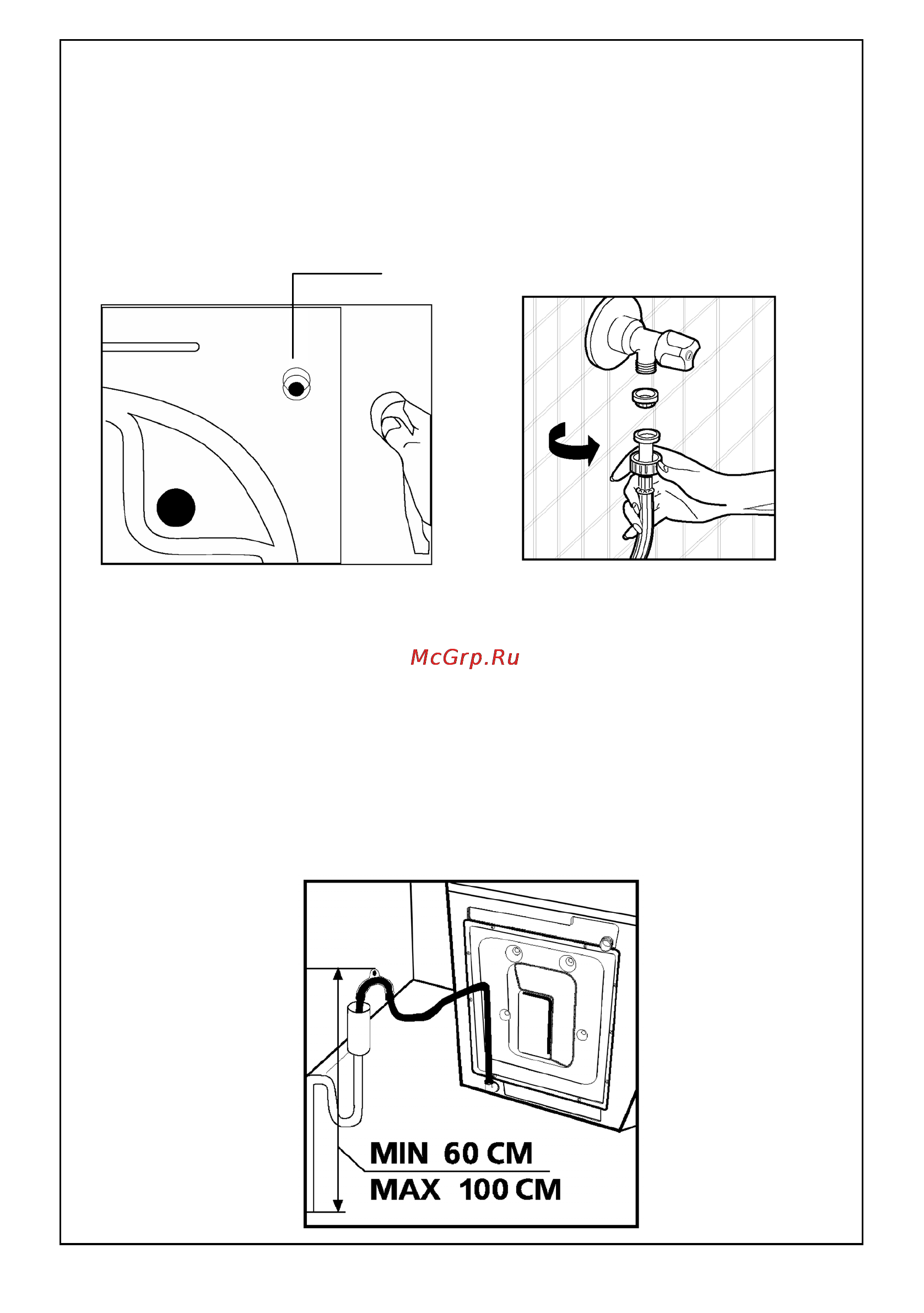 McGrp.Ru

MIN 60 CM
MAX 100 CM