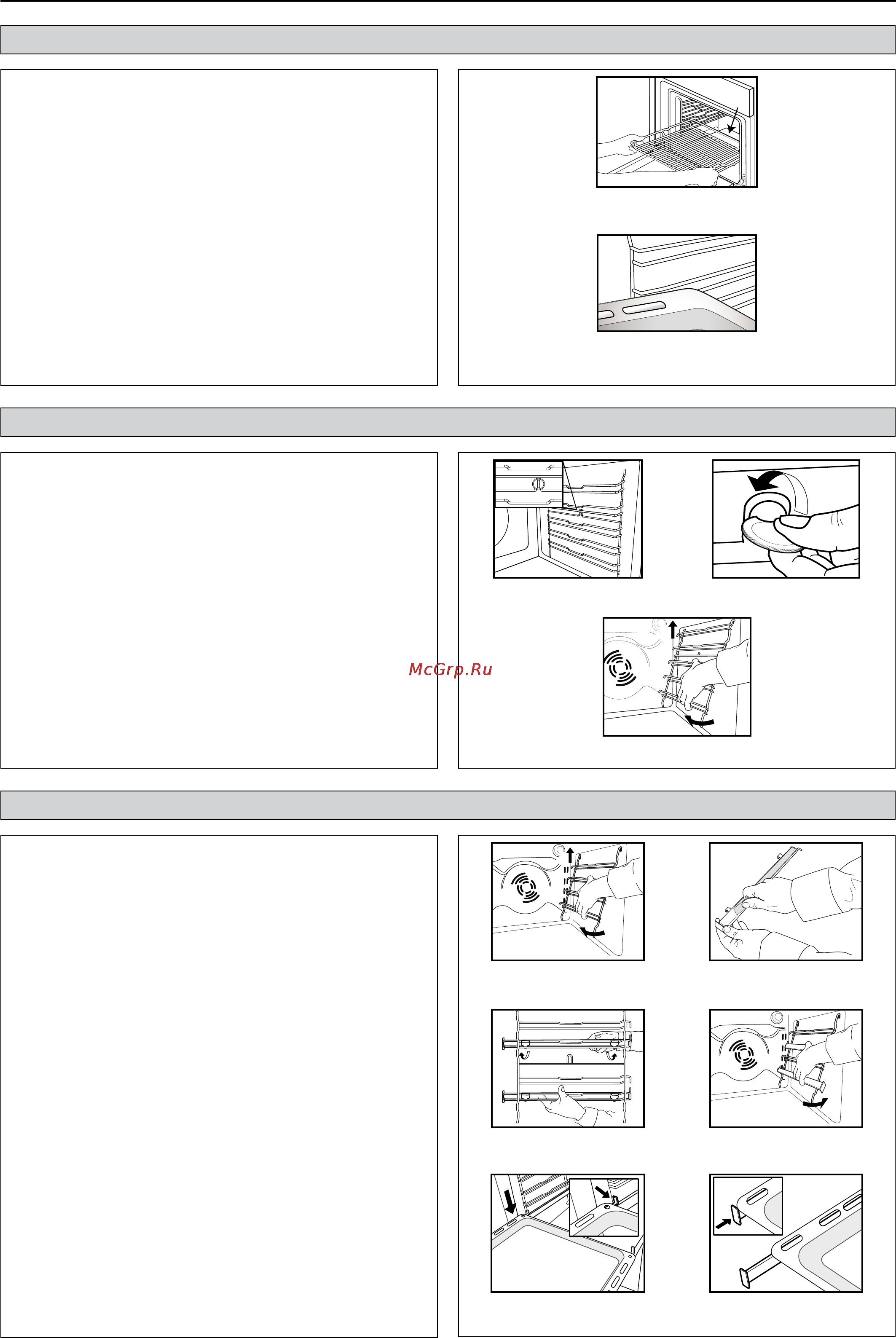 McGrp.Ru