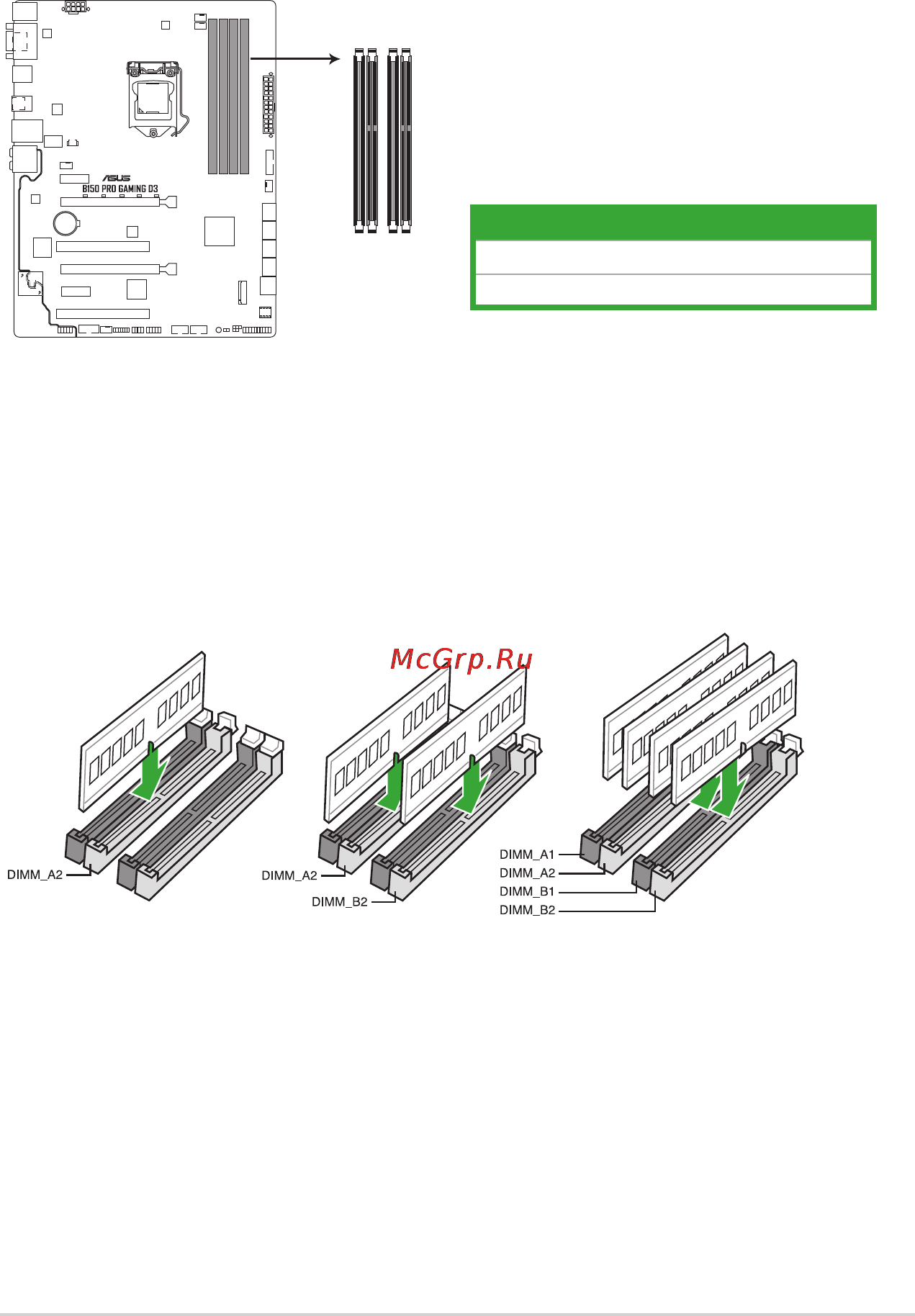 ASUS
B150 PRO GAMING D3

McGrp.Ru

DIMM_A2

DIMM_A2
DIMM_B2

DIMM_A1
DIMM_A2
DIMM_B1
DIMM_B2