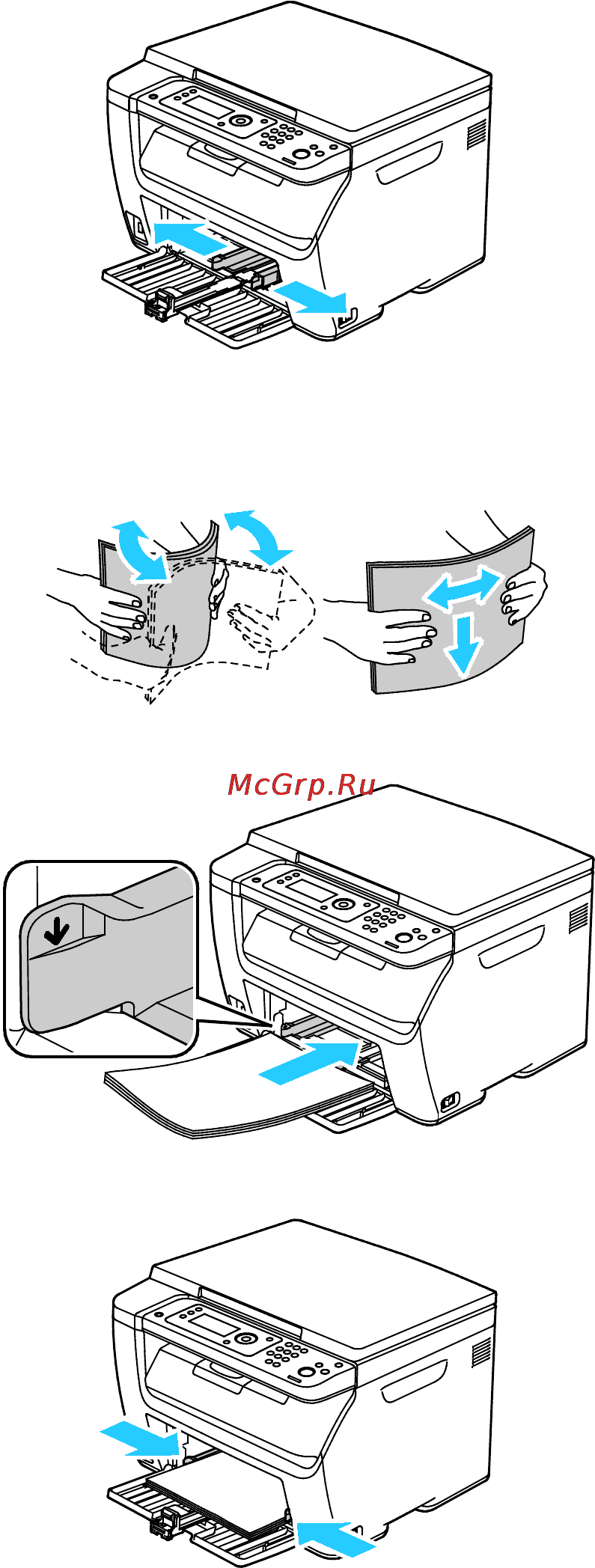 McGrp.Ru