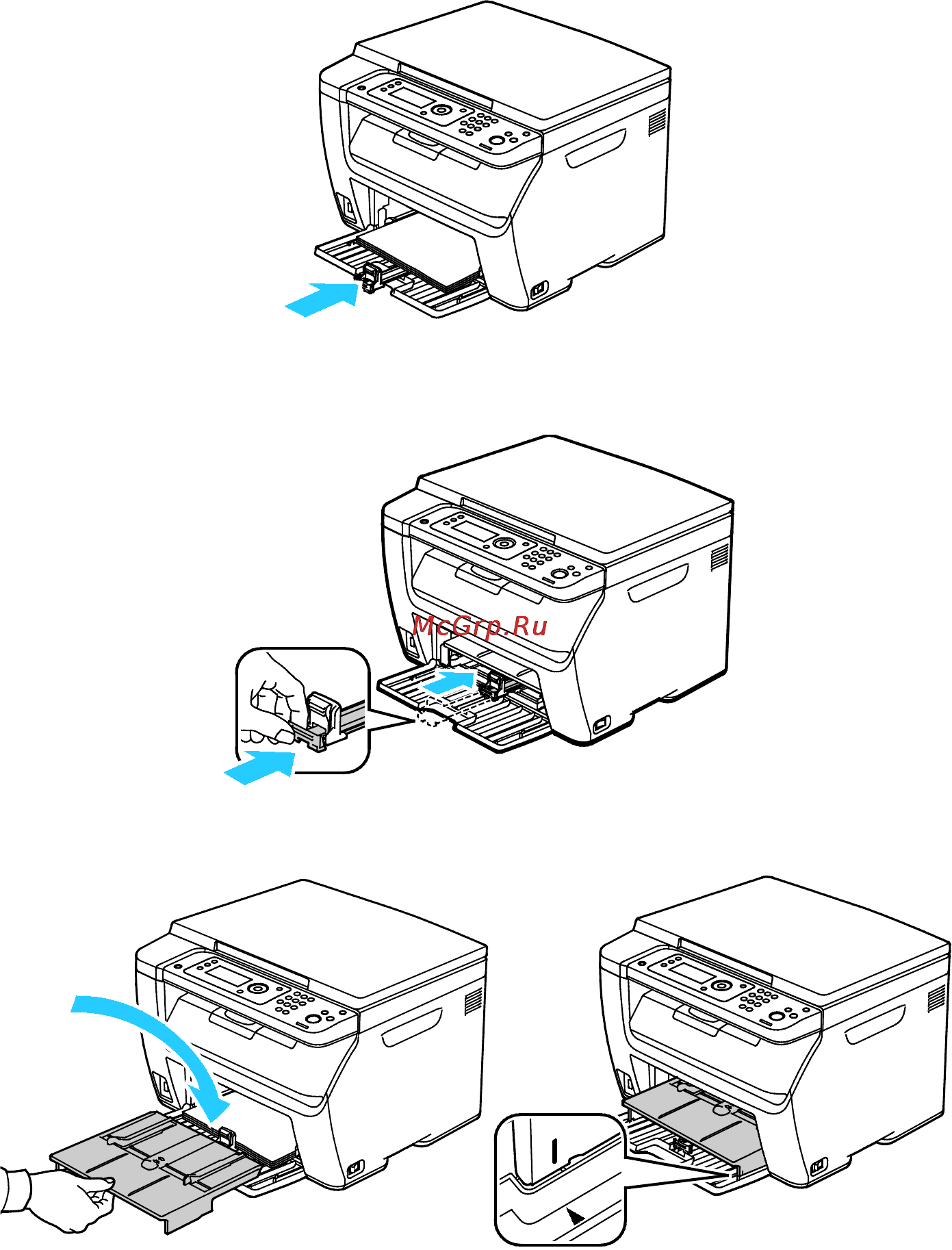 McGrp.Ru