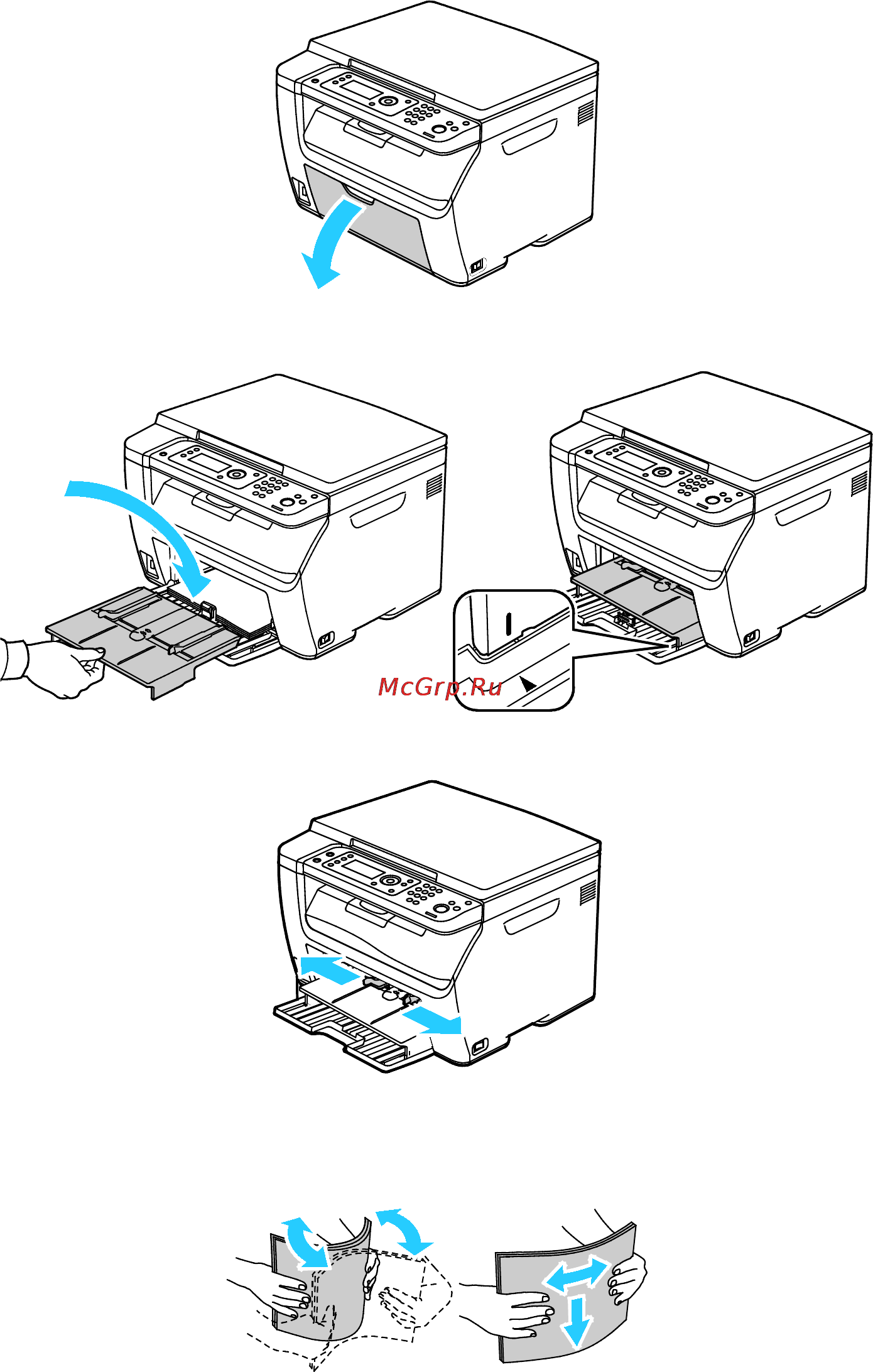 McGrp.Ru