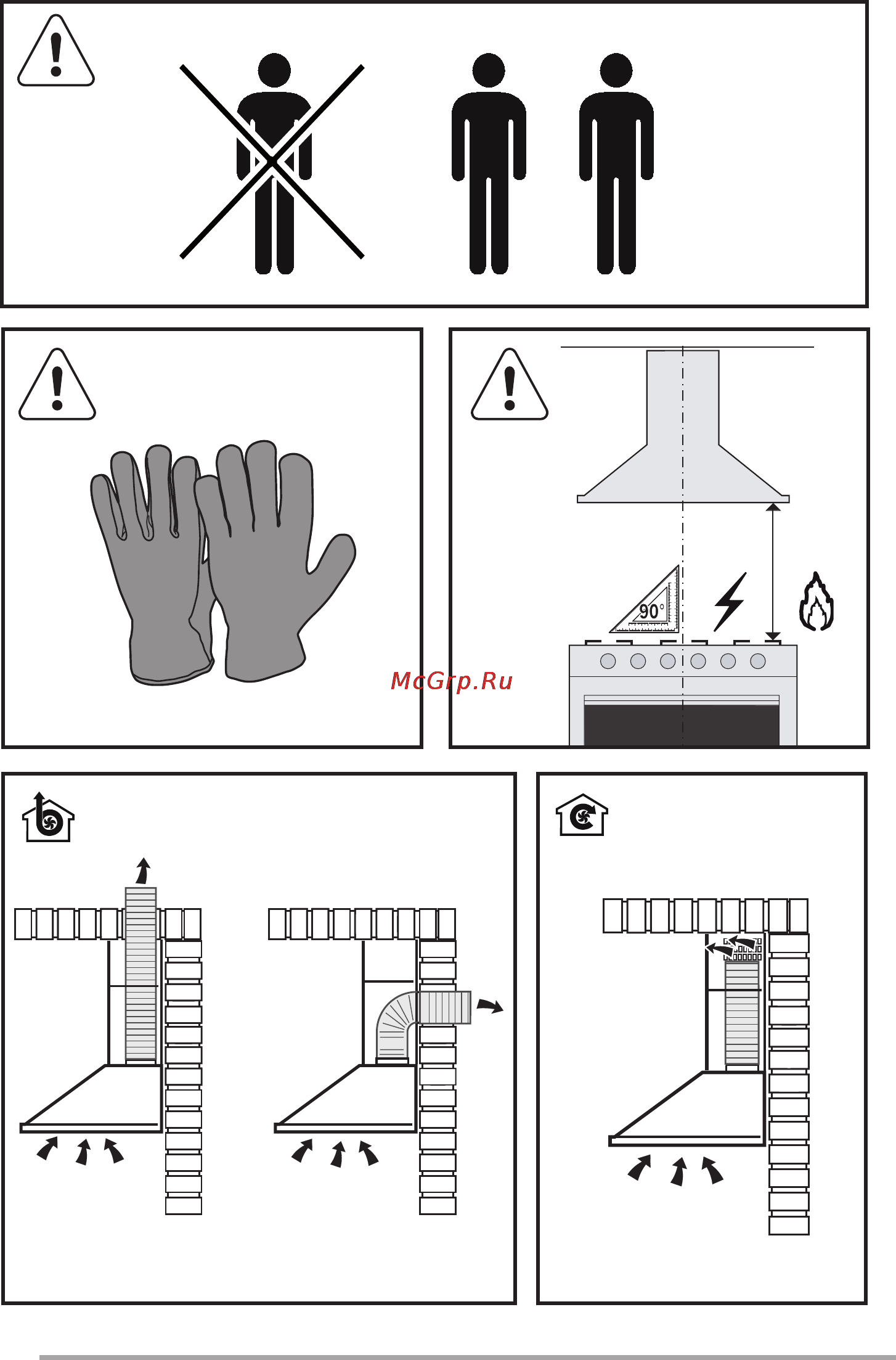 90°

McGrp.Ru