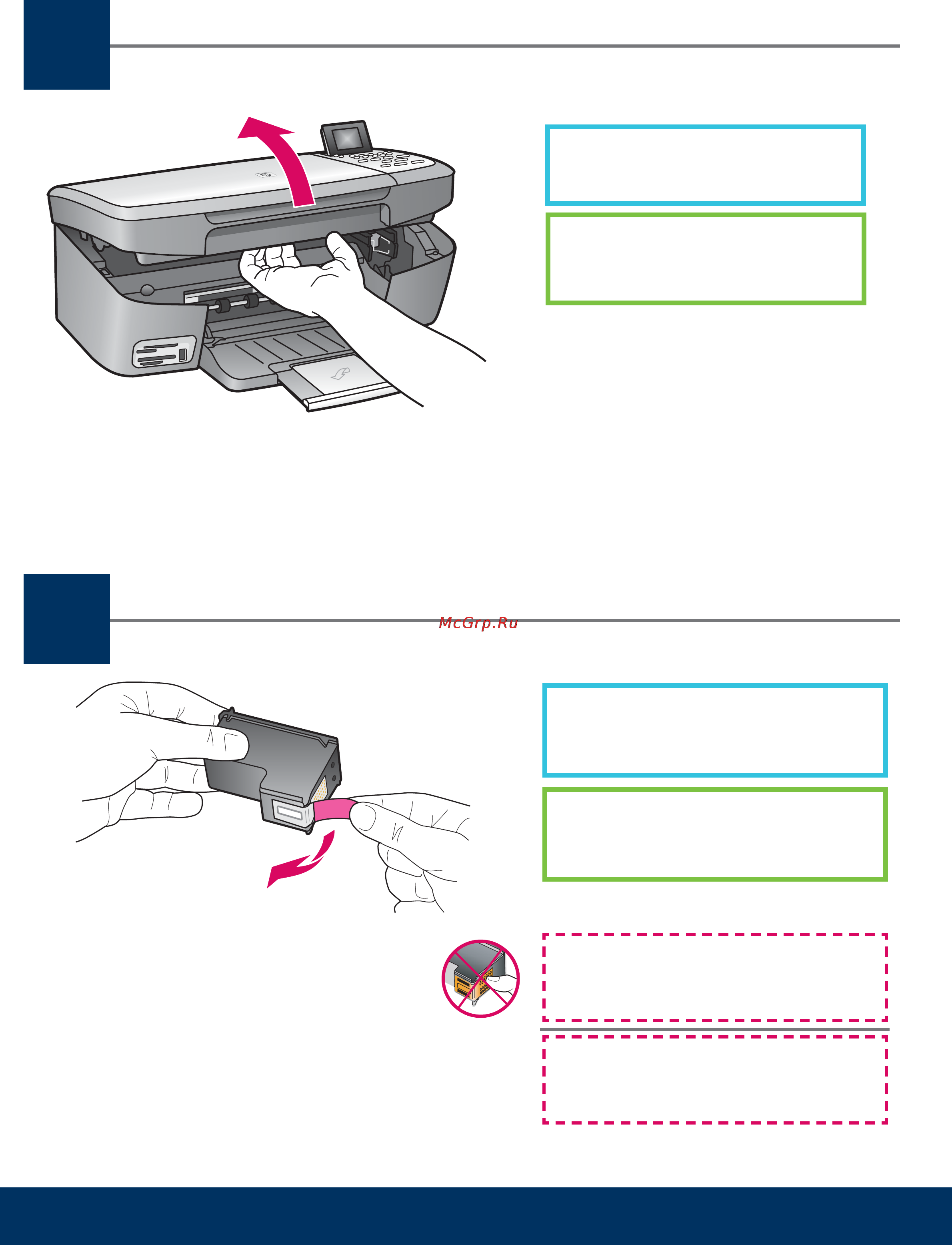 McGrp.Ru