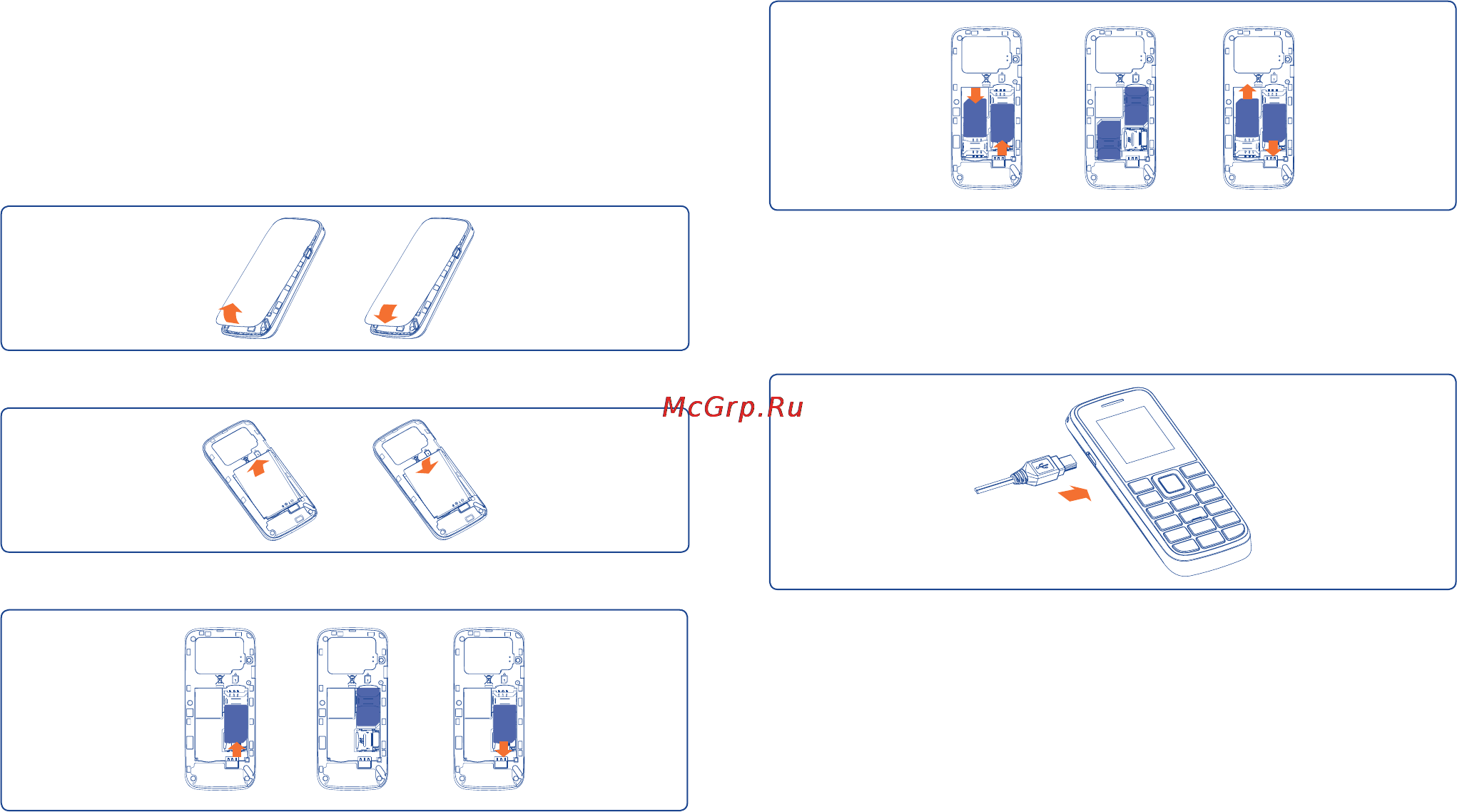 McGrp.Ru